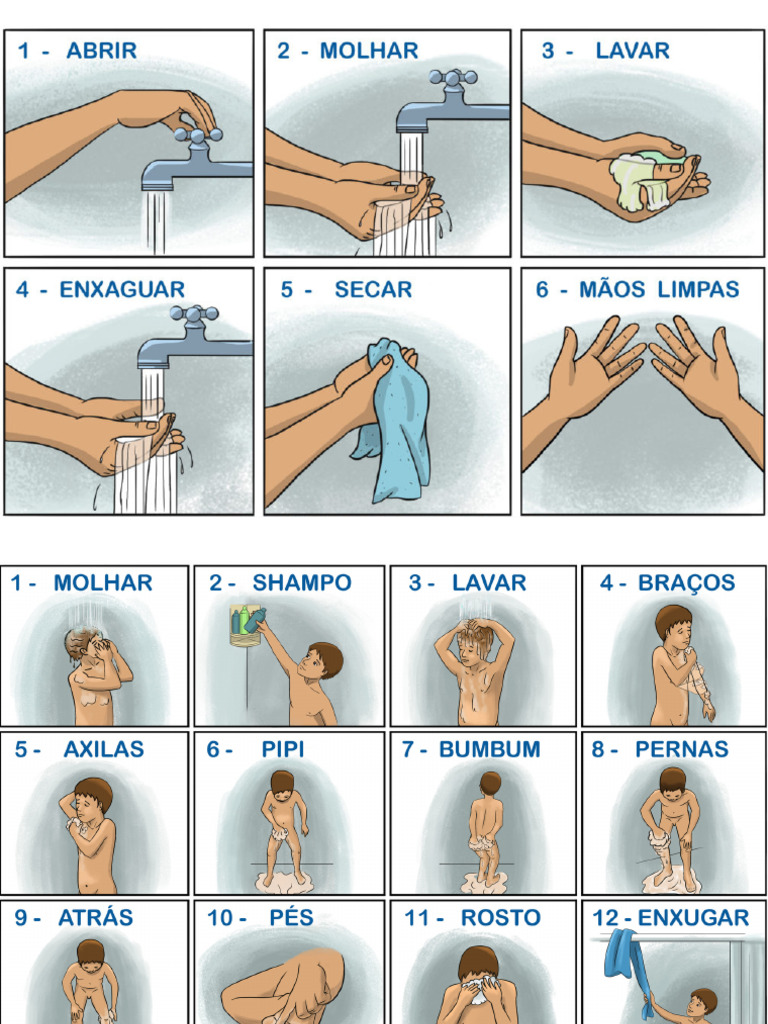 1 - ABRIR

2 - MOLHAR

3 - LAVAR

4 - ENXAGUAR

5 - SECAR

6 - MÃOS LIMPAS

1 - MOLHAR

2 - SHAMPO

3 - LAVAR

4 - BRAÇOS

5 - AXILAS

6 - PIPI

7 - BUMBUM

8 - PERNAS

9 - ATRÁS

10 - PÉS

11 - ROSTO

12 - ENXUGAR