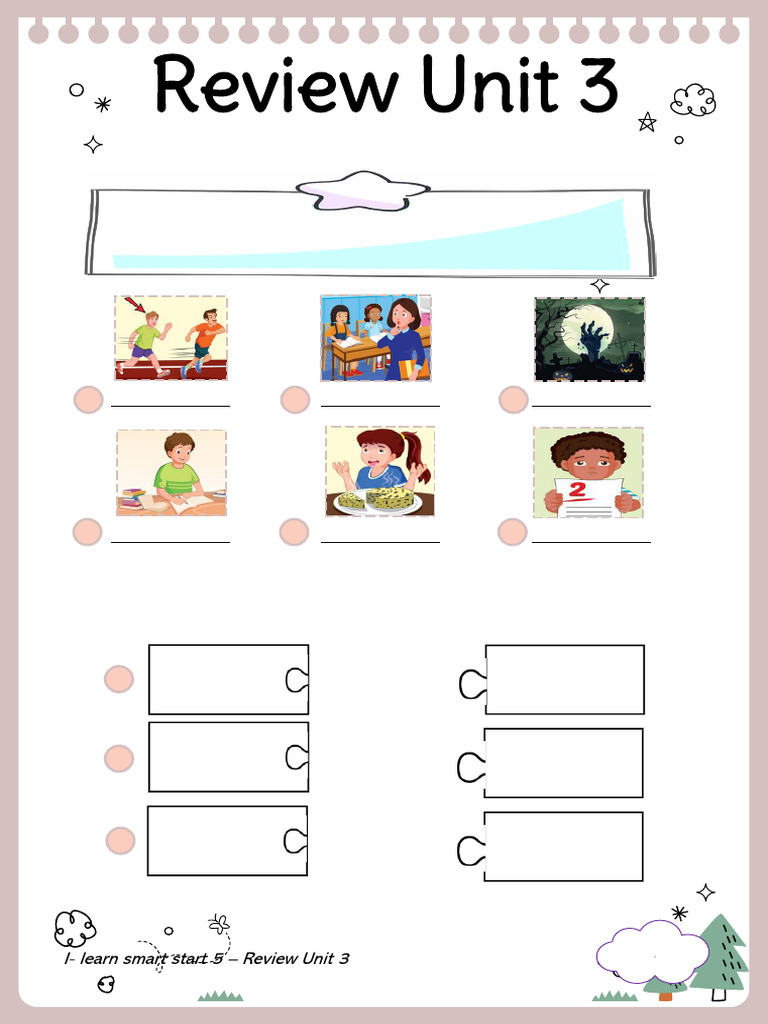 Review Unit 3

2

I- learn smart start 5 – Review Unit 3