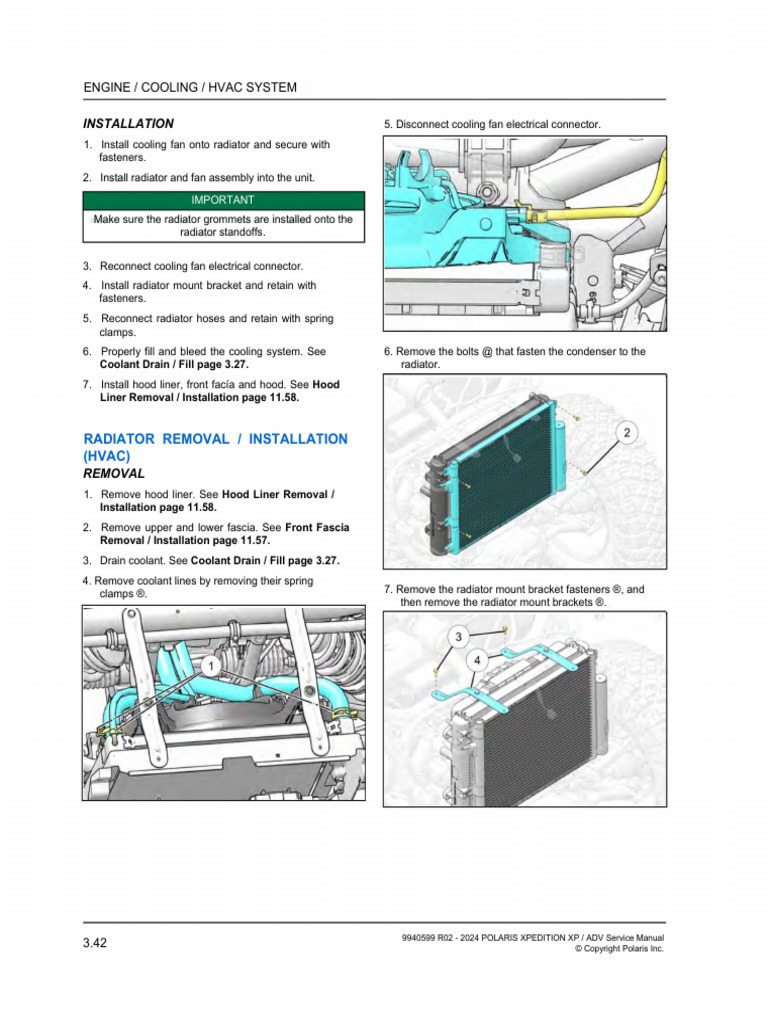 ENGINE / COOLING / HVAC SYSTEM

INSTALLATION

1. Install cooling fan onto radiator and secure with fasteners.

2. Install radiator and fan assembly into the unit.

IMPORTANT

Make sure the radiator grommets are installed onto the radiator standoffs.

3. Reconnect cooling fan electrical connector.

4. Install radiator mount bracket and retain with fasteners.

5. Reconnect radiator hoses and retain with spring clamps.

6. Properly fill and bleed the cooling system. See Coolant Drain / Fill page 3.27.

7. Install hood liner, front facía and hood. See Hood Liner Removal / Installation page 11.58.

RADIATOR REMOVAL / INSTALLATION (HVAC)

REMOVAL

1. Remove hood liner. See Hood Liner Removal / Installation page 11.58.

2. Remove upper and lower fascia. See Front Fascia Removal / Installation page 11.57.

3. Drain coolant. See Coolant Drain / Fill page 3.27.

4. Remove coolant lines by removing their spring clamps ®.

1

5. Disconnect cooling fan electrical connector.

6. Remove the bolts @ that fasten the condenser to the radiator.

2

7. Remove the radiator mount bracket fasteners ®, and then remove the radiator mount brackets ®.

3

4

3.42

9940599 R02 - 2024 POLARIS XPEDITION XP / ADV Service Manual
© Copyright Polaris Inc.