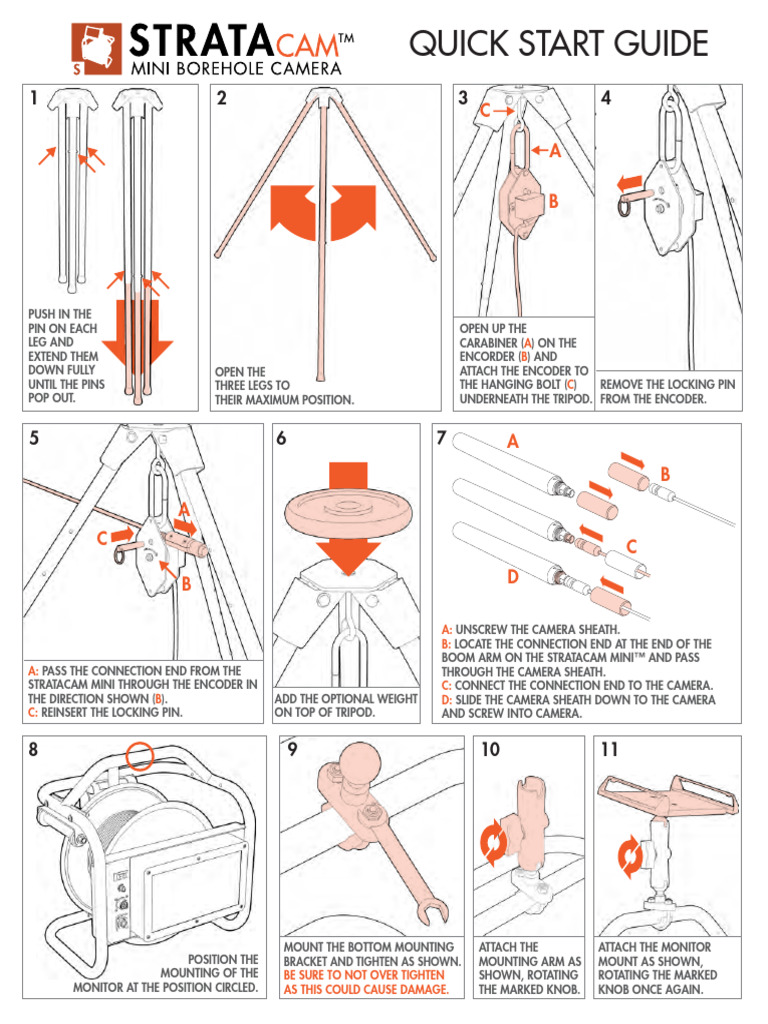 S STRATACAM™
MINI BOREHOLE CAMERA

QUICK START GUIDE

1
PUSH IN THE PIN ON EACH LEG AND EXTEND THEM DOWN FULLY UNTIL THE PINS POP OUT.

2
OPEN THE THREE LEGS TO THEIR MAXIMUM POSITION.

3
C
A
B
OPEN UP THE CARABINER (A) ON THE ENCORDER (B) AND ATTACH THE ENCODER TO THE HANGING BOLT (C) UNDERNEATH THE TRIPOD.

4
REMOVE THE LOCKING PIN FROM THE ENCODER.

5
A
C
B
A: PASS THE CONNECTION END FROM THE STRATACAM MINI THROUGH THE ENCODER IN THE DIRECTION SHOWN (B).
C: REINSERT THE LOCKING PIN.

6
ADD THE OPTIONAL WEIGHT ON TOP OF TRIPOD.

7
A
B
C
D
A: UNSCREW THE CAMERA SHEATH.
B: LOCATE THE CONNECTION END AT THE END OF THE BOOM ARM ON THE STRATACAM MINI™ AND PASS THROUGH THE CAMERA SHEATH.
C: CONNECT THE CONNECTION END TO THE CAMERA.
D: SLIDE THE CAMERA SHEATH DOWN TO THE CAMERA AND SCREW INTO CAMERA.

8
POSITION THE MOUNTING OF THE MONITOR AT THE POSITION CIRCLED.

9
MOUNT THE BOTTOM MOUNTING BRACKET AND TIGHTEN AS SHOWN. BE SURE TO NOT OVER TIGHTEN AS THIS COULD CAUSE DAMAGE.

10
ATTACH THE MOUNTING ARM AS SHOWN, ROTATING THE MARKED KNOB.

11
ATTACH THE MONITOR MOUNT AS SHOWN, ROTATING THE MARKED KNOB ONCE AGAIN.