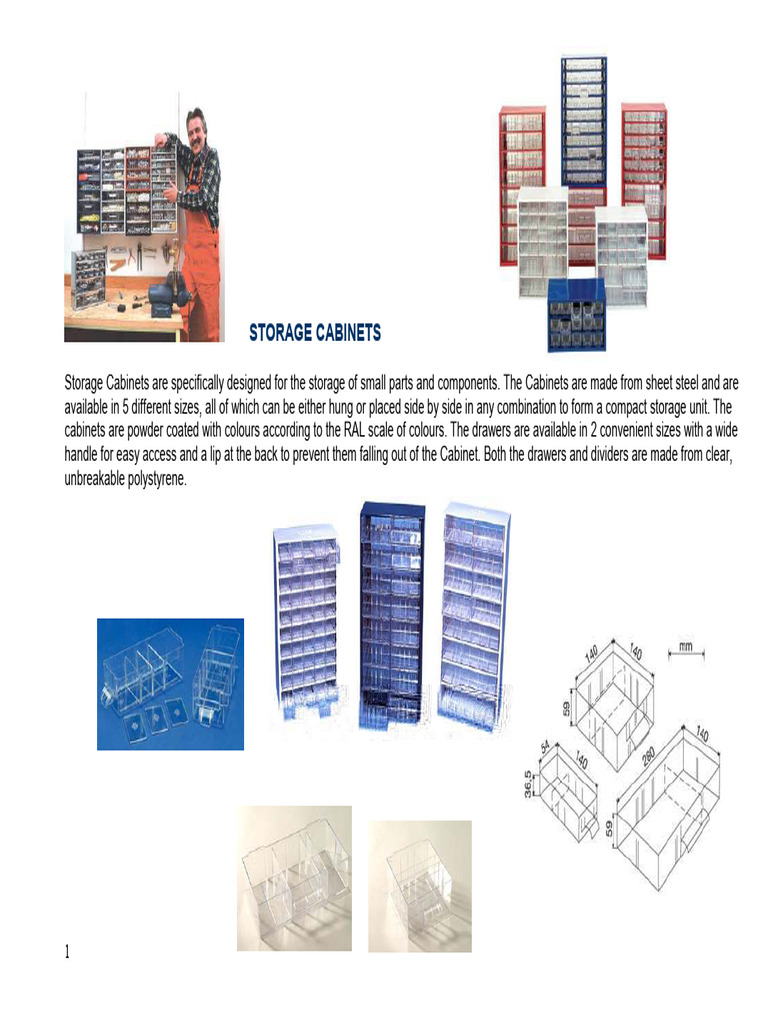 STORAGE CABINETS

Storage Cabinets are specifically designed for the storage of small parts and components. The Cabinets are made from sheet steel and are available in 5 different sizes, all of which can be either hung or placed side by side in any combination to form a compact storage unit. The cabinets are powder coated with colours according to the RAL scale of colours. The drawers are available in 2 convenient sizes with a wide handle for easy access and a lip at the back to prevent them falling out of the Cabinet. Both the drawers and dividers are made from clear, unbreakable polystyrene.

mm
140
140
59
54
140
36,5
280
140
59

1