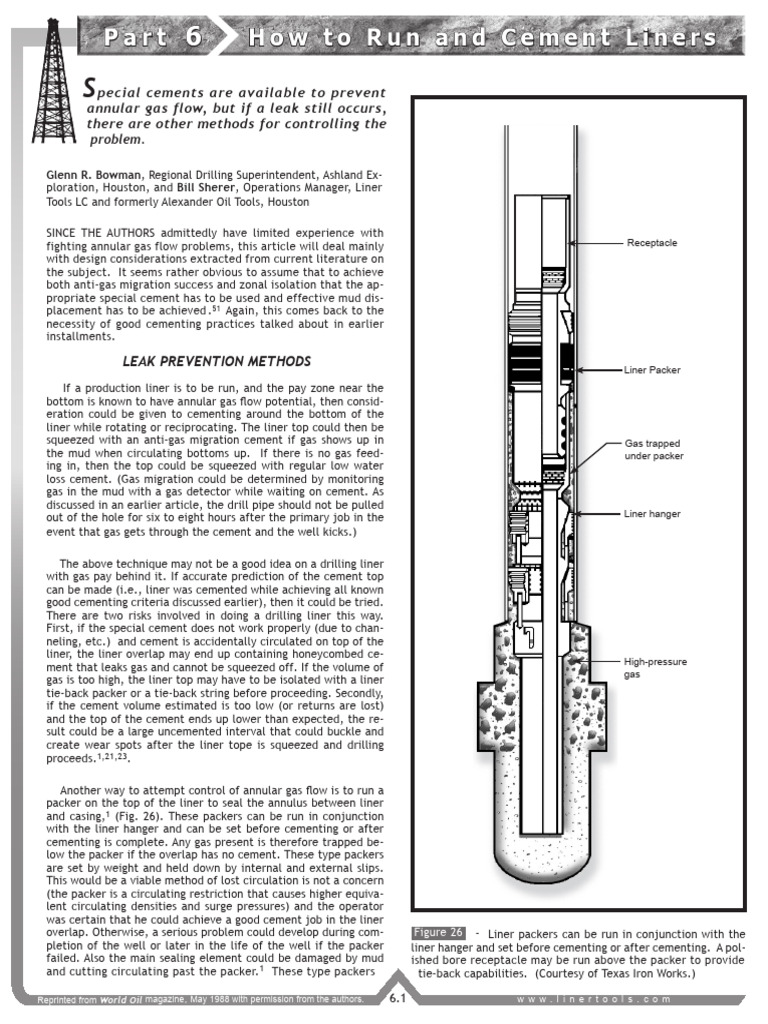 Part 6 How to Run and Cement Liners

Special cements are available to prevent annular gas flow, but if a leak still occurs, there are other methods for controlling the problem.

Glenn R. Bowman, Regional Drilling Superintendent, Ashland Exploration, Houston, and Bill Sherer, Operations Manager, Liner Tools LC and formerly Alexander Oil Tools, Houston

SINCE THE AUTHORS admittedly have limited experience with fighting annular gas flow problems, this article will deal mainly with design considerations extracted from current literature on the subject. It seems rather obvious to assume that to achieve both anti-gas migration success and zonal isolation that the appropriate special cement has to be used and effective mud displacement has to be achieved.$^{51}$ Again, this comes back to the necessity of good cementing practices talked about in earlier installments.

LEAK PREVENTION METHODS

If a production liner is to be run, and the pay zone near the bottom is known to have annular gas flow potential, then consideration could be given to cementing around the bottom of the liner while rotating or reciprocating. The liner top could then be squeezed with an anti-gas migration cement if gas shows up in the mud when circulating bottoms up. If there is no gas feeding in, then the top could be squeezed with regular low water loss cement. (Gas migration could be determined by monitoring gas in the mud with a gas detector while waiting on cement. As discussed in an earlier article, the drill pipe should not be pulled out of the hole for six to eight hours after the primary job in the event that gas gets through the cement and the well kicks.)

The above technique may not be a good idea on a drilling liner with gas pay behind it. If accurate prediction of the cement top can be made (i.e., liner was cemented while achieving all known good cementing criteria discussed earlier), then it could be tried. There are two risks involved in doing a drilling liner this way. First, if the special cement does not work properly (due to channeling, etc.) and cement is accidentally circulated on top of the liner, the liner overlap may end up containing honeycombed cement that leaks gas and cannot be squeezed off. If the volume of gas is too high, the liner top may have to be isolated with a liner tie-back packer or a tie-back string before proceeding. Secondly, if the cement volume estimated is too low (or returns are lost) and the top of the cement ends up lower than expected, the result could be a large uncemented interval that could buckle and create wear spots after the liner tope is squeezed and drilling proceeds.$^{1,21,23}$.

Another way to attempt control of annular gas flow is to run a packer on the top of the liner to seal the annulus between liner and casing,$^{1}$ (Fig. 26). These packers can be run in conjunction with the liner hanger and can be set before cementing or after cementing is complete. Any gas present is therefore trapped below the packer if the overlap has no cement. These type packers are set by weight and held down by internal and external slips. This would be a viable method of lost circulation is not a concern (the packer is a circulating restriction that causes higher equivalent circulating densities and surge pressures) and the operator was certain that he could achieve a good cement job in the liner overlap. Otherwise, a serious problem could develop during completion of the well or later in the life of the well if the packer failed. Also the main sealing element could be damaged by mud and cutting circulating past the packer.$^{1}$ These type packers

Receptacle
Liner Packer
Gas trapped under packer
Liner hanger
High-pressure gas

Figure 26 - Liner packers can be run in conjunction with the liner hanger and set before cementing or after cementing. A polished bore receptacle may be run above the packer to provide tie-back capabilities. (Courtesy of Texas Iron Works.)

Reprinted from World Oil magazine, May 1988 with permission from the authors.
6.1
www.linertools.com