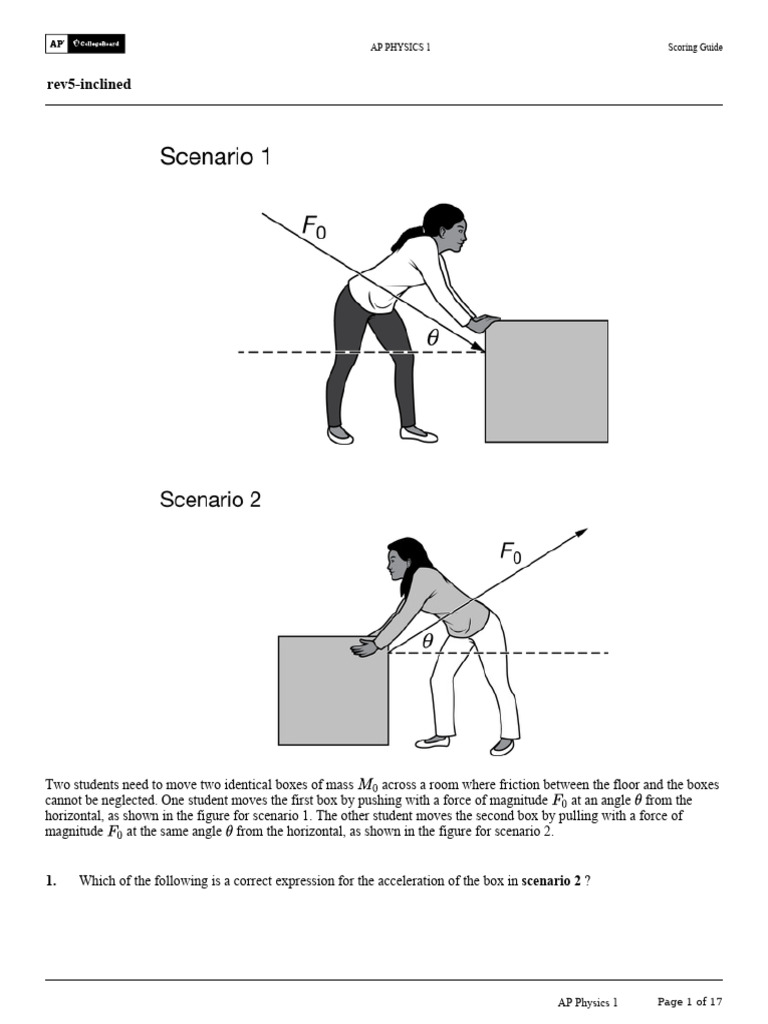 AP CollegeBoard

AP PHYSICS 1

Scoring Guide

rev5-inclined

Scenario 1

$F_0$

$\theta$

Scenario 2

$F_0$

$\theta$

Two students need to move two identical boxes of mass $M_0$ across a room where friction between the floor and the boxes cannot be neglected. One student moves the first box by pushing with a force of magnitude $F_0$ at an angle $\theta$ from the horizontal, as shown in the figure for scenario 1. The other student moves the second box by pulling with a force of magnitude $F_0$ at the same angle $\theta$ from the horizontal, as shown in the figure for scenario 2.

1. Which of the following is a correct expression for the acceleration of the box in **scenario 2** ?

AP Physics 1

Page 1 of 17