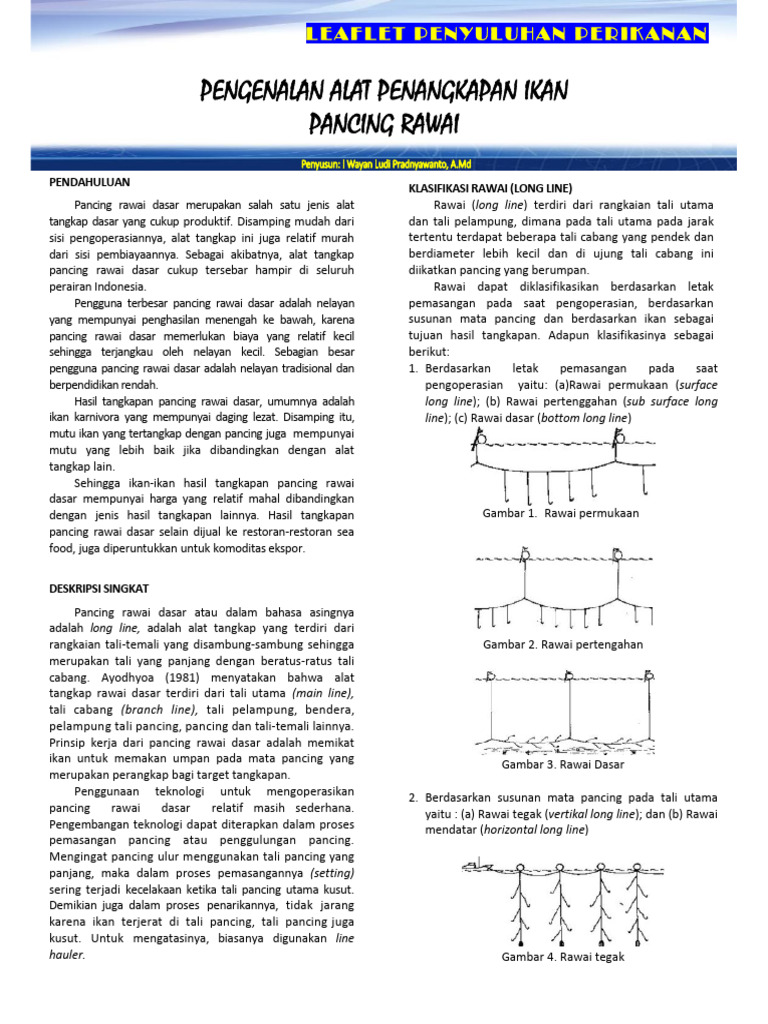 LEAFLET PENYULUHAN PERIKANAN

PENGENALAN ALAT PENANGKAPAN IKAN PANCING RAWAI

Penyusun: I Wayan Ludi Pradnyawanto, A.Md

PENDAHULUAN

Pancing rawai dasar merupakan salah satu jenis alat tangkap dasar yang cukup produktif. Disamping mudah dari sisi pengoperasiannya, alat tangkap ini juga relatif murah dari sisi pembiayaannya. Sebagai akibatnya, alat tangkap pancing rawai dasar cukup tersebar hampir di seluruh perairan Indonesia.

Pengguna terbesar pancing rawai dasar adalah nelayan yang mempunyai penghasilan menengah ke bawah, karena pancing rawai dasar memerlukan biaya yang relatif kecil sehingga terjangkau oleh nelayan kecil. Sebagian besar pengguna pancing rawai dasar adalah nelayan tradisional dan berpendidikan rendah.

Hasil tangkapan pancing rawai dasar, umumnya adalah ikan karnivora yang mempunyai daging lezat. Disamping itu, mutu ikan yang tertangkap dengan pancing juga mempunyai mutu yang lebih baik jika dibandingkan dengan alat tangkap lain.

Sehingga ikan-ikan hasil tangkapan pancing rawai dasar mempunyai harga yang relatif mahal dibandingkan dengan jenis hasil tangkapan lainnya. Hasil tangkapan pancing rawai dasar selain dijual ke restoran-restoran sea food, juga diperuntukkan untuk komoditas ekspor.

DESKRIPSI SINGKAT

Pancing rawai dasar atau dalam bahasa asingnya adalah long line, adalah alat tangkap yang terdiri dari rangkaian tali-temali yang disambung-sambung sehingga merupakan tali yang panjang dengan beratus-ratus tali cabang. Ayodhyoa (1981) menyatakan bahwa alat tangkap rawai dasar terdiri dari tali utama (main line), tali cabang (branch line), tali pelampung, bendera, pelampung tali pancing, pancing dan tali-temali lainnya. Prinsip kerja dari pancing rawai dasar adalah memikat ikan untuk memakan umpan pada mata pancing yang merupakan perangkap bagi target tangkapan.

Penggunaan teknologi untuk mengoperasikan pancing rawai dasar relatif masih sederhana. Pengembangan teknologi dapat diterapkan dalam proses pemasangan pancing atau penggulungan pancing. Mengingat pancing ulur menggunakan tali pancing yang panjang, maka dalam proses pemasangannya (setting) sering terjadi kecelakaan ketika tali pancing utama kusut. Demikian juga dalam proses penarikannya, tidak jarang karena ikan terjerat di tali pancing, tali pancing juga kusut. Untuk mengatasinya, biasanya digunakan line hauler.

KLASIFIKASI RAWAI (LONG LINE)

Rawai (long line) terdiri dari rangkaian tali utama dan tali pelampung, dimana pada tali utama pada jarak tertentu terdapat beberapa tali cabang yang pendek dan berdiameter lebih kecil dan di ujung tali cabang ini diikatkan pancing yang berumpan.

Rawai dapat diklasifikasikan berdasarkan letak pemasangan pada saat pengoperasian, berdasarkan susunan mata pancing dan berdasarkan ikan sebagai tujuan hasil tangkapan. Adapun klasifikasinya sebagai berikut:

1. Berdasarkan letak pemasangan pada saat pengoperasian yaitu: (a)Rawai permukaan (surface long line); (b) Rawai pertenggahan (sub surface long line); (c) Rawai dasar (bottom long line)

Gambar 1. Rawai permukaan

Gambar 2. Rawai pertengahan

Gambar 3. Rawai Dasar

2. Berdasarkan susunan mata pancing pada tali utama yaitu : (a) Rawai tegak (vertikal long line); dan (b) Rawai mendatar (horizontal long line)

Gambar 4. Rawai tegak