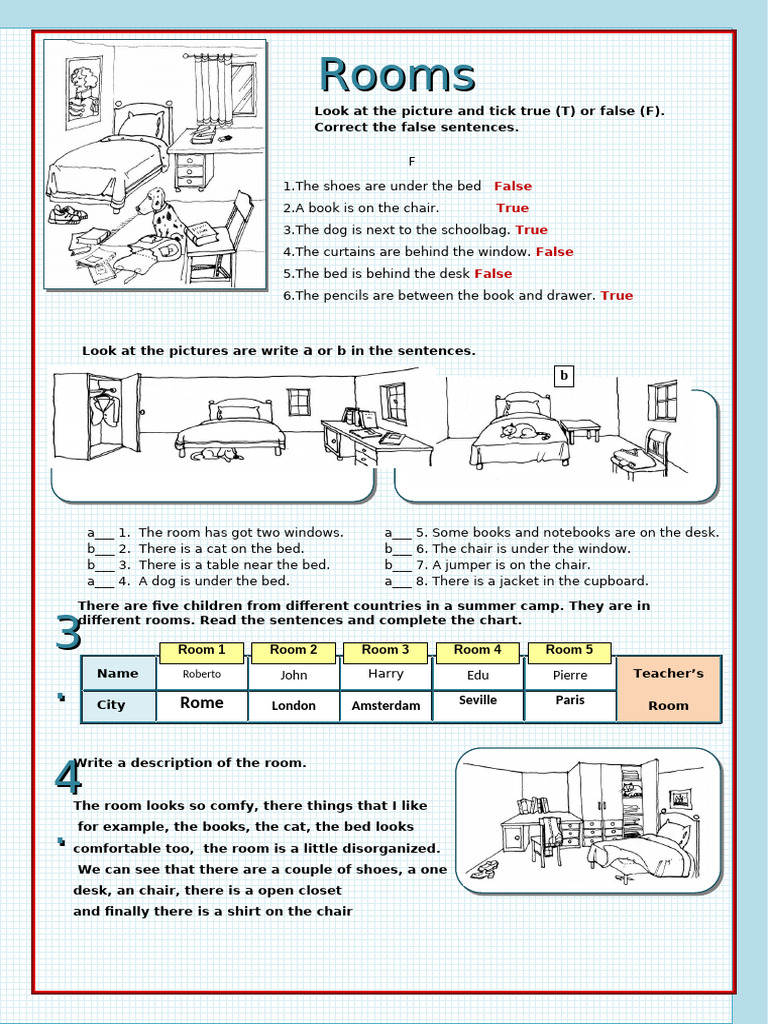 Rooms

Look at the picture and tick true (T) or false (F).
Correct the false sentences.

F

1.The shoes are under the bed False
2.A book is on the chair. True
3.The dog is next to the schoolbag. True
4.The curtains are behind the window. False
5.The bed is behind the desk False
6.The pencils are between the book and drawer. True

Look at the pictures are write a or b in the sentences.

b

a___ 1. The room has got two windows.
b___ 2. There is a cat on the bed.
b___ 3. There is a table near the bed.
a___ 4. A dog is under the bed.
a___ 5. Some books and notebooks are on the desk.
b___ 6. The chair is under the window.
b___ 7. A jumper is on the chair.
a___ 8. There is a jacket in the cupboard.

3.

There are five children from different countries in a summer camp. They are in different rooms. Read the sentences and complete the chart.

| | Room 1 | Room 2 | Room 3 | Room 4 | Room 5 | |
|---|---|---|---|---|---|---|
| Name | Roberto | John | Harry | Edu | Pierre | Teacher's |
| City | Rome | London | Amsterdam | Seville | Paris | Room |

4.

Write a description of the room.

The room looks so comfy, there things that I like for example, the books, the cat, the bed looks comfortable too, the room is a little disorganized. We can see that there are a couple of shoes, a one desk, an chair, there is a open closet and finally there is a shirt on the chair