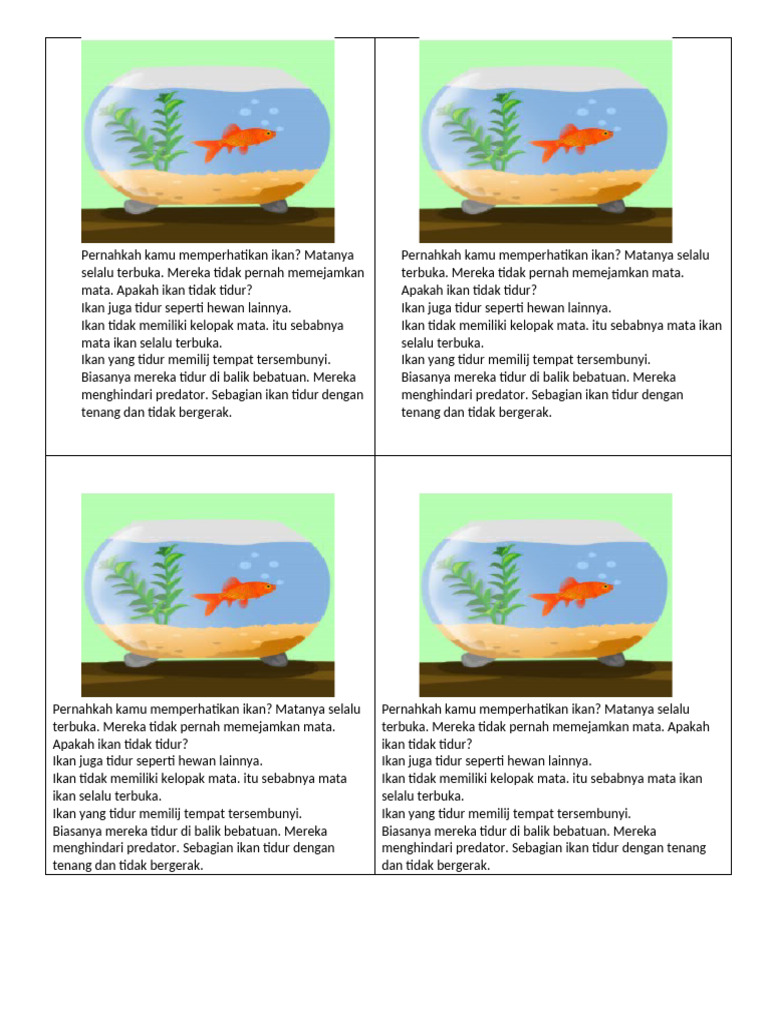 Pernahkah kamu memperhatikan ikan? Matanya selalu terbuka. Mereka tidak pernah memejamkan mata. Apakah ikan tidak tidur?
Ikan juga tidur seperti hewan lainnya.
Ikan tidak memiliki kelopak mata. itu sebabnya mata ikan selalu terbuka.
Ikan yang tidur memilij tempat tersembunyi.
Biasanya mereka tidur di balik bebatuan. Mereka menghindari predator. Sebagian ikan tidur dengan tenang dan tidak bergerak.

Pernahkah kamu memperhatikan ikan? Matanya selalu terbuka. Mereka tidak pernah memejamkan mata. Apakah ikan tidak tidur?
Ikan juga tidur seperti hewan lainnya.
Ikan tidak memiliki kelopak mata. itu sebabnya mata ikan selalu terbuka.
Ikan yang tidur memilij tempat tersembunyi.
Biasanya mereka tidur di balik bebatuan. Mereka menghindari predator. Sebagian ikan tidur dengan tenang dan tidak bergerak.

Pernahkah kamu memperhatikan ikan? Matanya selalu terbuka. Mereka tidak pernah memejamkan mata. Apakah ikan tidak tidur?
Ikan juga tidur seperti hewan lainnya.
Ikan tidak memiliki kelopak mata. itu sebabnya mata ikan selalu terbuka.
Ikan yang tidur memilij tempat tersembunyi.
Biasanya mereka tidur di balik bebatuan. Mereka menghindari predator. Sebagian ikan tidur dengan tenang dan tidak bergerak.

Pernahkah kamu memperhatikan ikan? Matanya selalu terbuka. Mereka tidak pernah memejamkan mata. Apakah ikan tidak tidur?
Ikan juga tidur seperti hewan lainnya.
Ikan tidak memiliki kelopak mata. itu sebabnya mata ikan selalu terbuka.
Ikan yang tidur memilij tempat tersembunyi.
Biasanya mereka tidur di balik bebatuan. Mereka menghindari predator. Sebagian ikan tidur dengan tenang dan tidak bergerak.