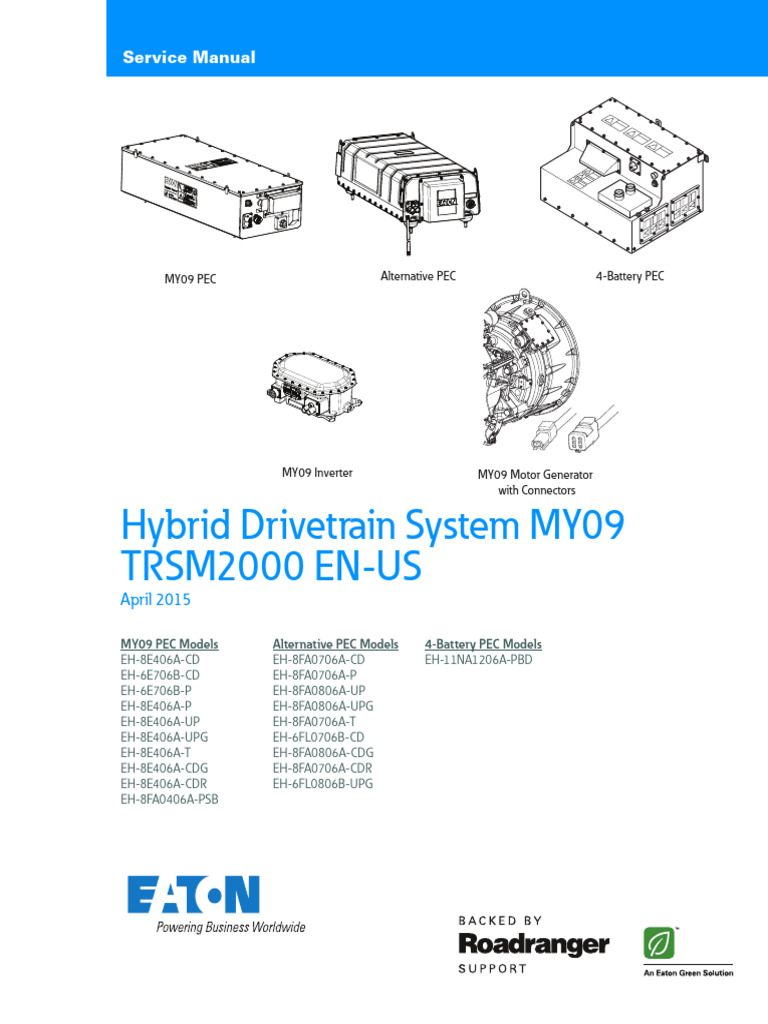 Service Manual

MY09 PEC

Alternative PEC

4-Battery PEC

MY09 Inverter

MY09 Motor Generator with Connectors

Hybrid Drivetrain System MY09 TRSM2000 EN-US

April 2015

MY09 PEC Models
EH-8E406A-CD
EH-6E706B-CD
EH-6E706B-P
EH-8E406A-P
EH-8E406A-UP
EH-8E406A-UPG
EH-8E406A-T
EH-8E406A-CDG
EH-8E406A-CDR
EH-8FA0406A-PSB

Alternative PEC Models
EH-8FA0706A-CD
EH-8FA0706A-P
EH-8FA0806A-UP
EH-8FA0806A-UPG
EH-8FA0706A-T
EH-6FL0706B-CD
EH-8FA0806A-CDG
EH-8FA0706A-CDR
EH-6FL0806B-UPG

4-Battery PEC Models
EH-11NA1206A-PBD

EATON
Powering Business Worldwide

BACKED BY
Roadranger
SUPPORT

An Eaton Green Solution