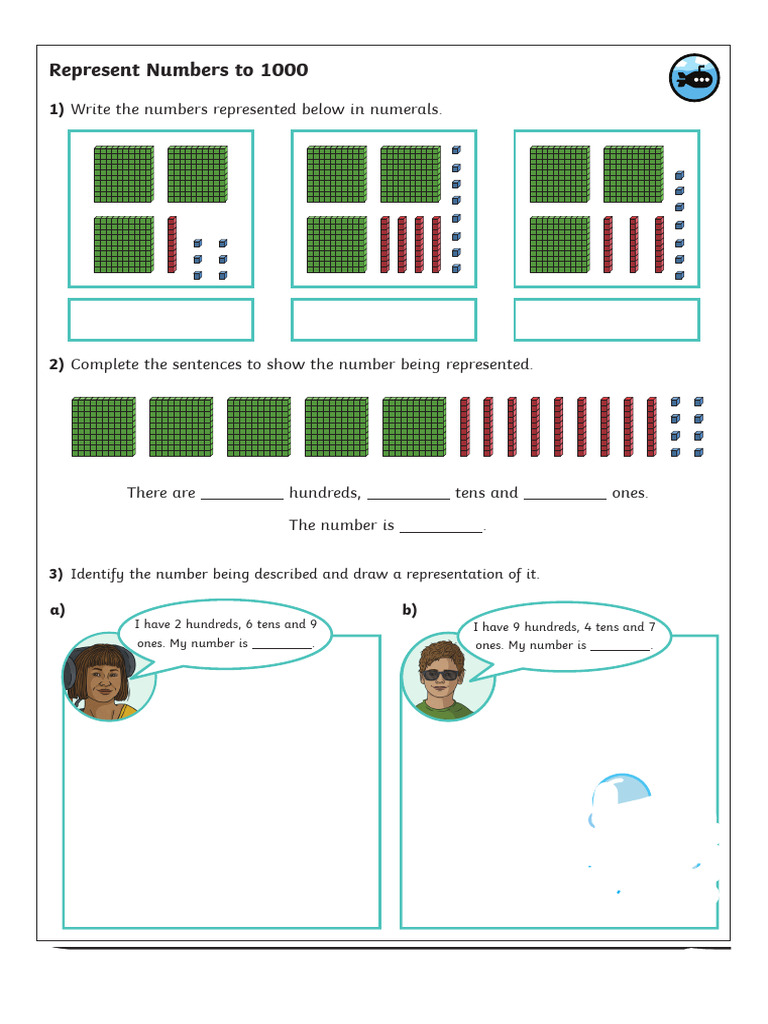 Represent Numbers to 1000

1) Write the numbers represented below in numerals.

2) Complete the sentences to show the number being represented.

There are __________ hundreds, __________ tens and __________ ones.

The number is __________.

3) Identify the number being described and draw a representation of it.

a)

I have 2 hundreds, 6 tens and 9 ones. My number is ________.

b)

I have 9 hundreds, 4 tens and 7 ones. My number is ________.