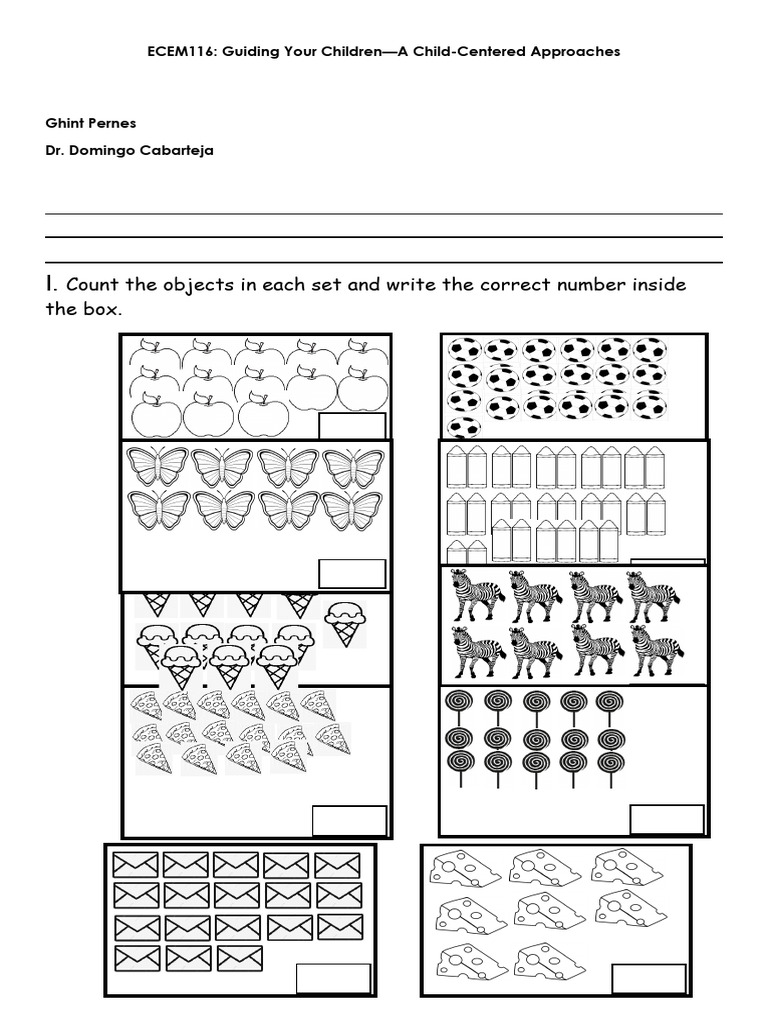 ECEM116: Guiding Your Children—A Child-Centered Approaches

Ghint Pernes

Dr. Domingo Cabarteja

I. Count the objects in each set and write the correct number inside the box.