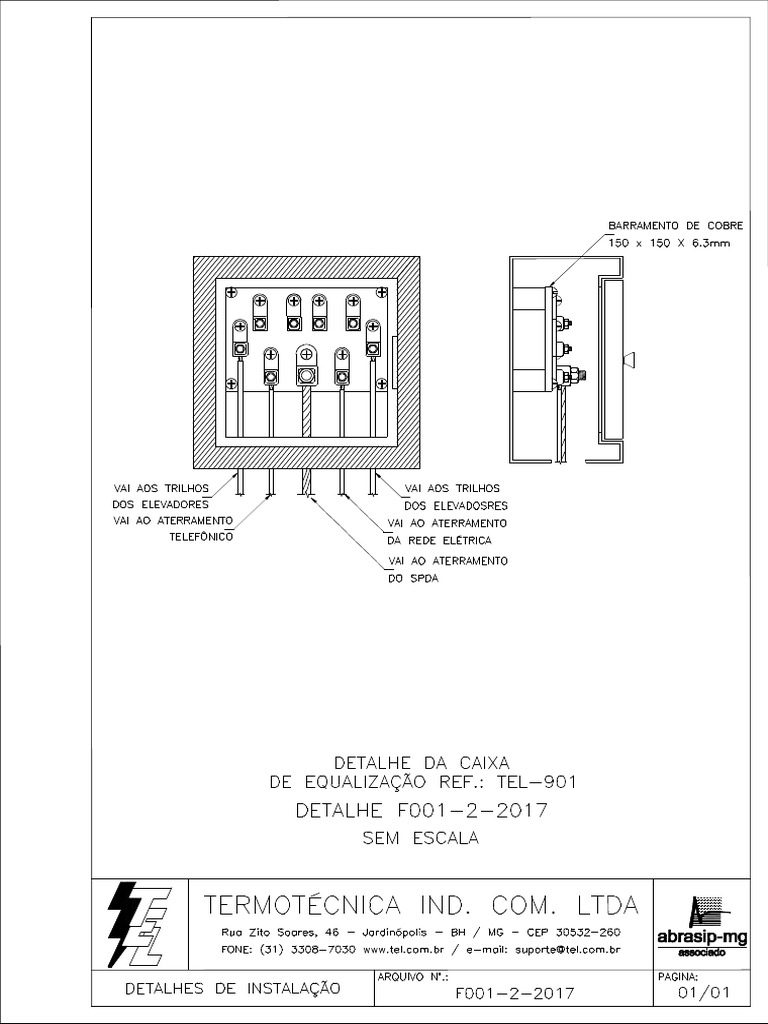 BARRAMENTO DE COBRE
150 x 150 X 6.3mm

VAI AOS TRILHOS
DOS ELEVADORES
VAI AO ATERRAMENTO
TELEFÔNICO

VAI AOS TRILHOS
DOS ELEVADOSRES
VAI AO ATERRAMENTO
DA REDE ELÉTRICA
VAI AO ATERRAMENTO
DO SPDA

DETALHE DA CAIXA
DE EQUALIZAÇÃO REF.: TEL-901
DETALHE F001-2-2017
SEM ESCALA

TEL

TERMOTÉCNICA IND. COM. LTDA
Rua Zito Soares, 46 - Jardinópolis - BH / MG - CEP 30532-260
FONE: (31) 3308-7030 www.tel.com.br / e-mail: suporte@tel.com.br

abrasip-mg
associado

DETALHES DE INSTALAÇÃO
ARQUIVO N°.:
F001-2-2017
PAGINA:
01/01