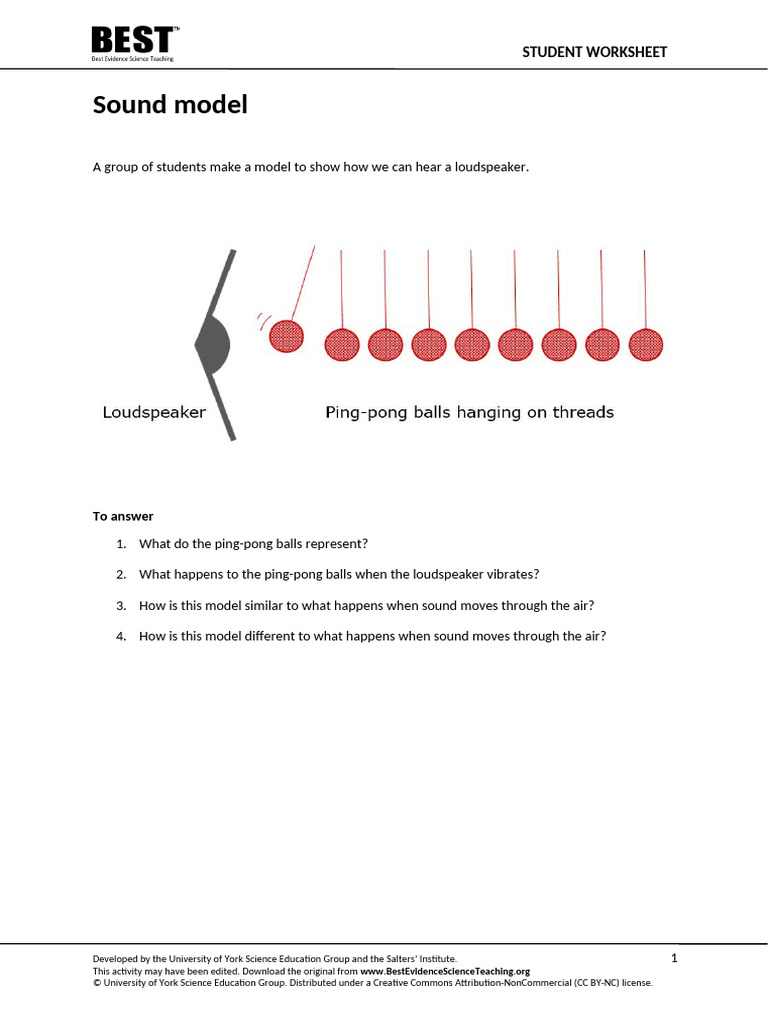 BEST™
Best Evidence Science Teaching

STUDENT WORKSHEET

Sound model

A group of students make a model to show how we can hear a loudspeaker.

Loudspeaker

Ping-pong balls hanging on threads

To answer

1. What do the ping-pong balls represent?

2. What happens to the ping-pong balls when the loudspeaker vibrates?

3. How is this model similar to what happens when sound moves through the air?

4. How is this model different to what happens when sound moves through the air?

Developed by the University of York Science Education Group and the Salters' Institute.
This activity may have been edited. Download the original from www.BestEvidenceScienceTeaching.org
© University of York Science Education Group. Distributed under a Creative Commons Attribution-NonCommercial (CC BY-NC) license.

1