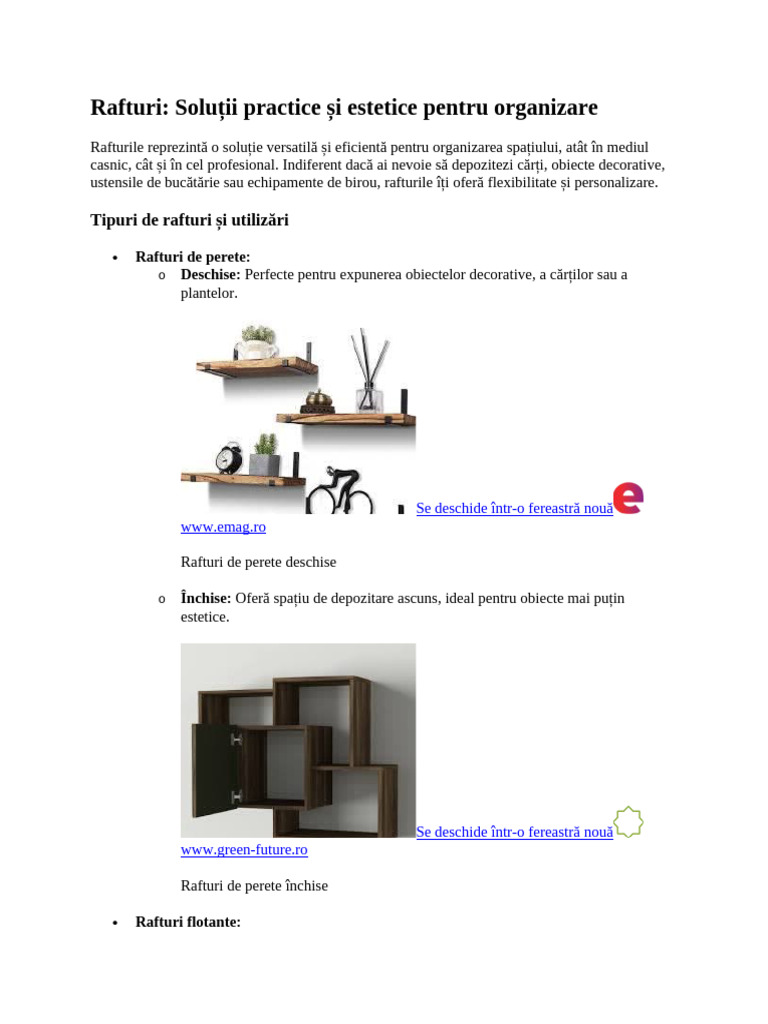 Rafturi: Soluții practice și estetice pentru organizare

Rafturile reprezintă o soluție versatilă și eficientă pentru organizarea spațiului, atât în mediul casnic, cât și în cel profesional. Indiferent dacă ai nevoie să depozitezi cărți, obiecte decorative, ustensile de bucătărie sau echipamente de birou, rafturile îți oferă flexibilitate și personalizare.

Tipuri de rafturi și utilizări

• Rafturi de perete:
  o Deschise: Perfecte pentru expunerea obiectelor decorative, a cărților sau a plantelor.

Se deschide într-o fereastră nouă
www.emag.ro

Rafturi de perete deschise

  o Închise: Oferă spațiu de depozitare ascuns, ideal pentru obiecte mai puțin estetice.

Se deschide într-o fereastră nouă
www.green-future.ro

Rafturi de perete închise

• Rafturi flotante: