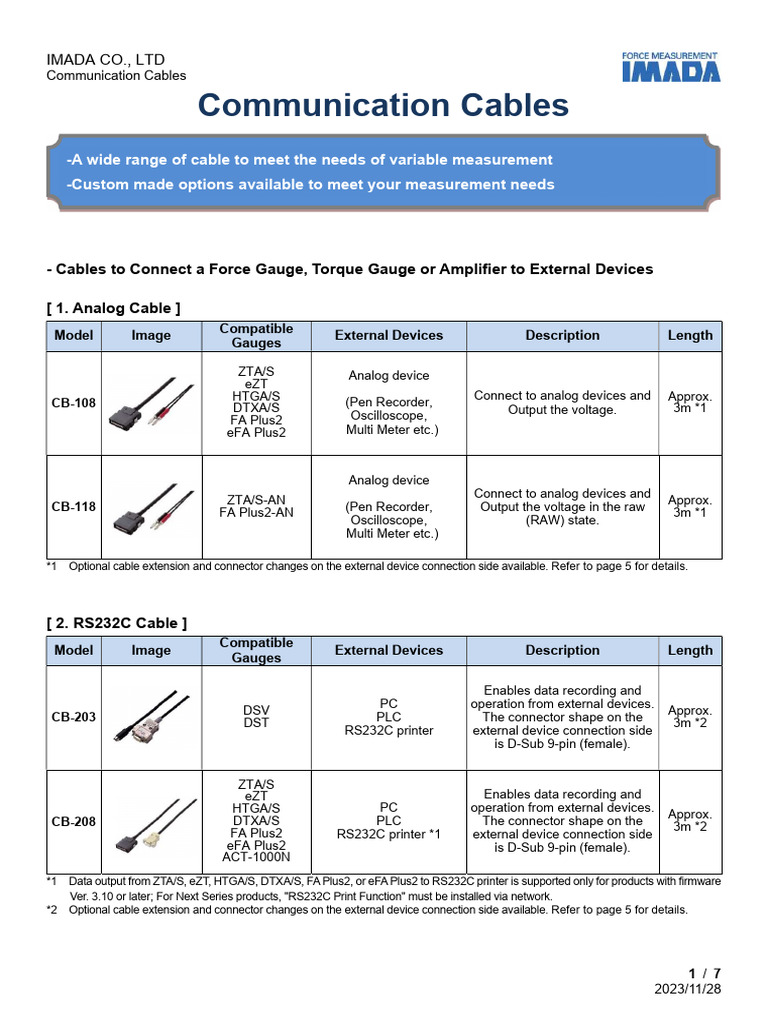 IMADA CO., LTD
Communication Cables

FORCE MEASUREMENT
IMADA

Communication Cables

-A wide range of cable to meet the needs of variable measurement
-Custom made options available to meet your measurement needs

- Cables to Connect a Force Gauge, Torque Gauge or Amplifier to External Devices

[ 1. Analog Cable ]

| Model | Image | Compatible Gauges | External Devices | Description | Length |
|---|---|---|---|---|---|
| CB-108 | | ZTA/S eZT HTGA/S DTXA/S FA Plus2 eFA Plus2 | Analog device (Pen Recorder, Oscilloscope, Multi Meter etc.) | Connect to analog devices and Output the voltage. | Approx. 3m *1 |
| CB-118 | | ZTA/S-AN FA Plus2-AN | Analog device (Pen Recorder, Oscilloscope, Multi Meter etc.) | Connect to analog devices and Output the voltage in the raw (RAW) state. | Approx. 3m *1 |

*1 Optional cable extension and connector changes on the external device connection side available. Refer to page 5 for details.

[ 2. RS232C Cable ]

| Model | Image | Compatible Gauges | External Devices | Description | Length |
|---|---|---|---|---|---|
| CB-203 | | DSV DST | PC PLC RS232C printer | Enables data recording and operation from external devices. The connector shape on the external device connection side is D-Sub 9-pin (female). | Approx. 3m *2 |
| CB-208 | | ZTA/S eZT HTGA/S DTXA/S FA Plus2 eFA Plus2 ACT-1000N | PC PLC RS232C printer *1 | Enables data recording and operation from external devices. The connector shape on the external device connection side is D-Sub 9-pin (female). | Approx. 3m *2 |

*1 Data output from ZTA/S, eZT, HTGA/S, DTXA/S, FA Plus2, or eFA Plus2 to RS232C printer is supported only for products with firmware Ver. 3.10 or later; For Next Series products, "RS232C Print Function" must be installed via network.
*2 Optional cable extension and connector changes on the external device connection side available. Refer to page 5 for details.

1 / 7
2023/11/28