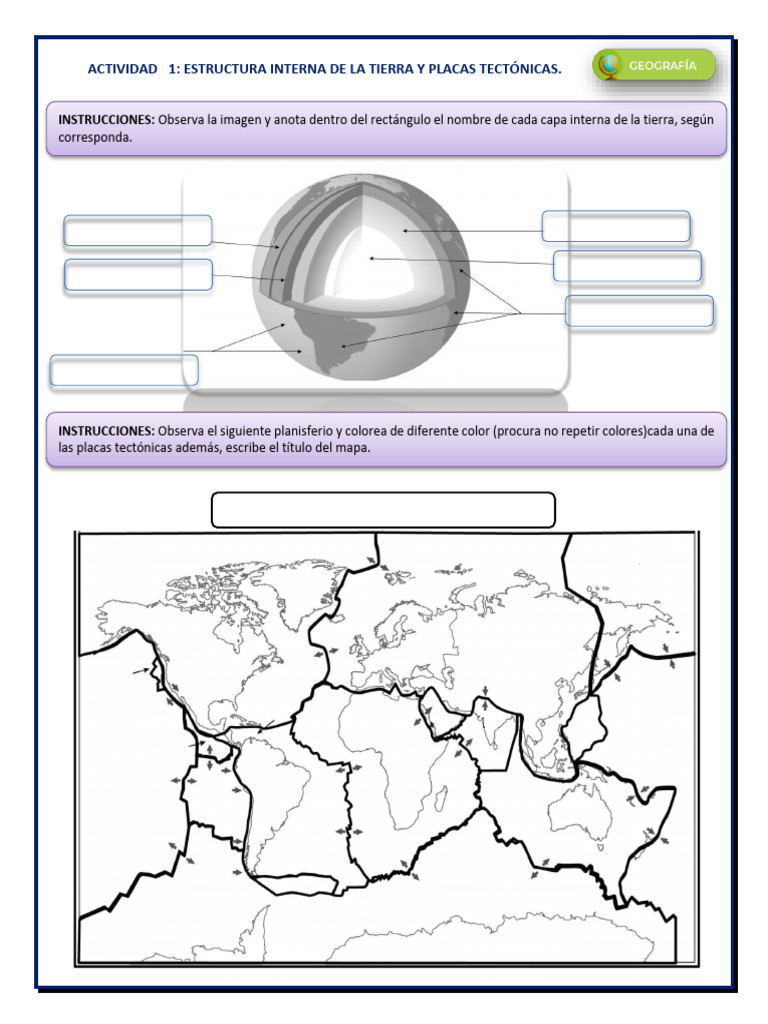 ACTIVIDAD 1: ESTRUCTURA INTERNA DE LA TIERRA Y PLACAS TECTÓNICAS.

GEOGRAFÍA

INSTRUCCIONES: Observa la imagen y anota dentro del rectángulo el nombre de cada capa interna de la tierra, según corresponda.

INSTRUCCIONES: Observa el siguiente planisferio y colorea de diferente color (procura no repetir colores)cada una de las placas tectónicas además, escribe el título del mapa.