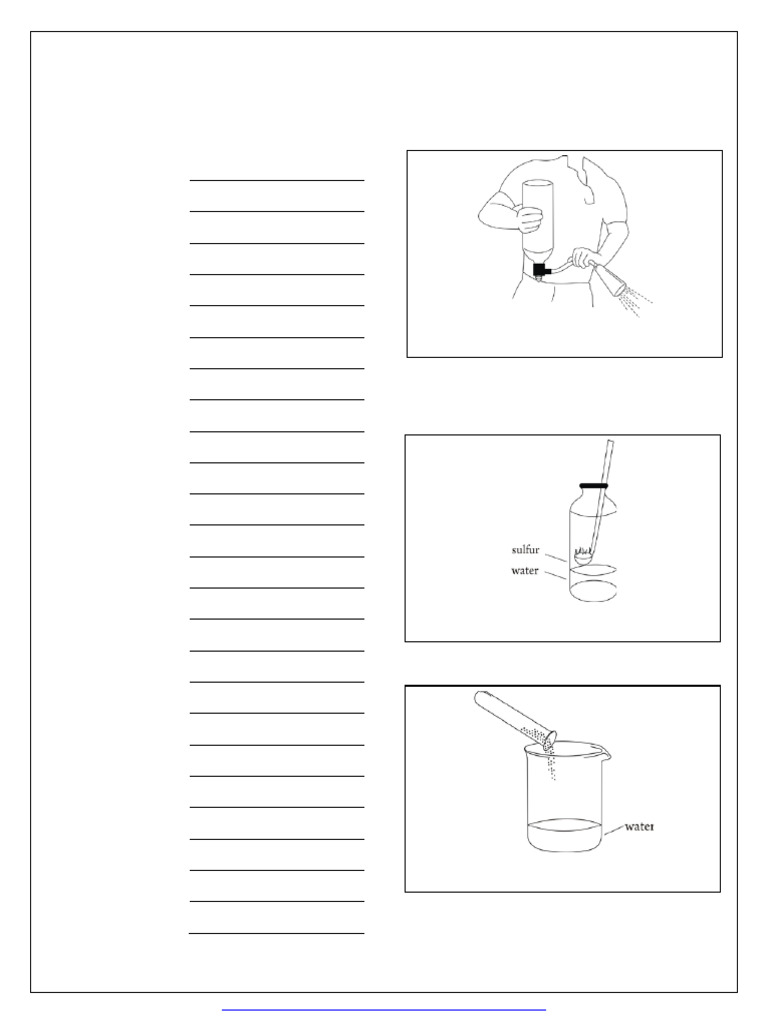 sulfur
water

water