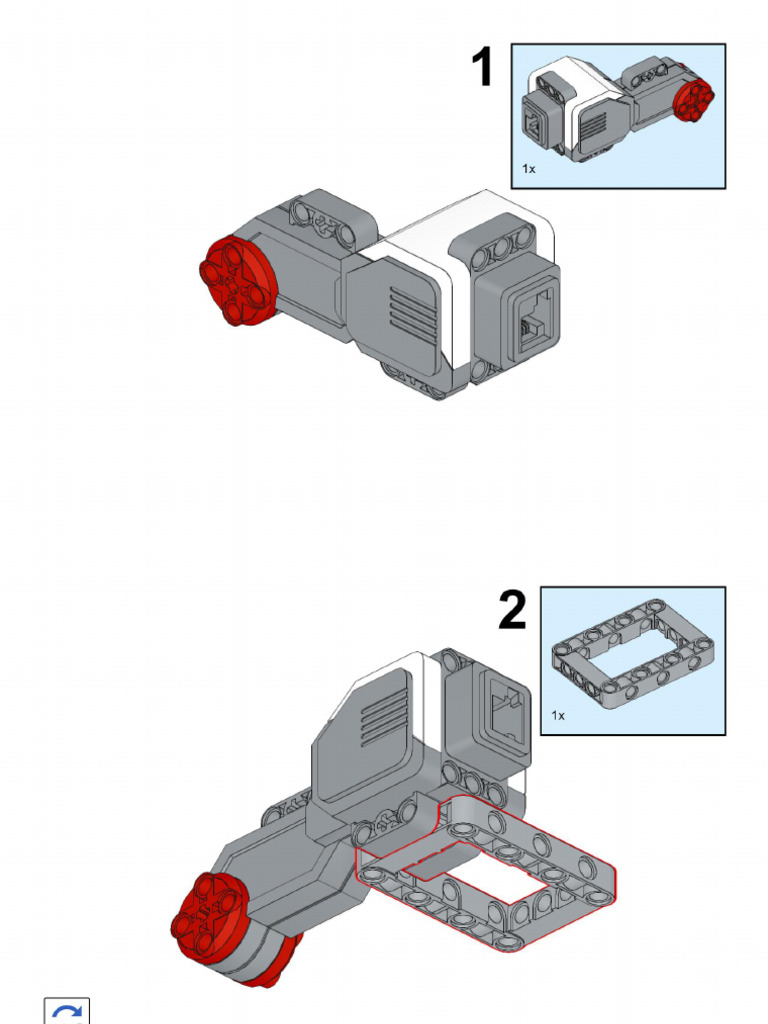 1

1x

2

1x