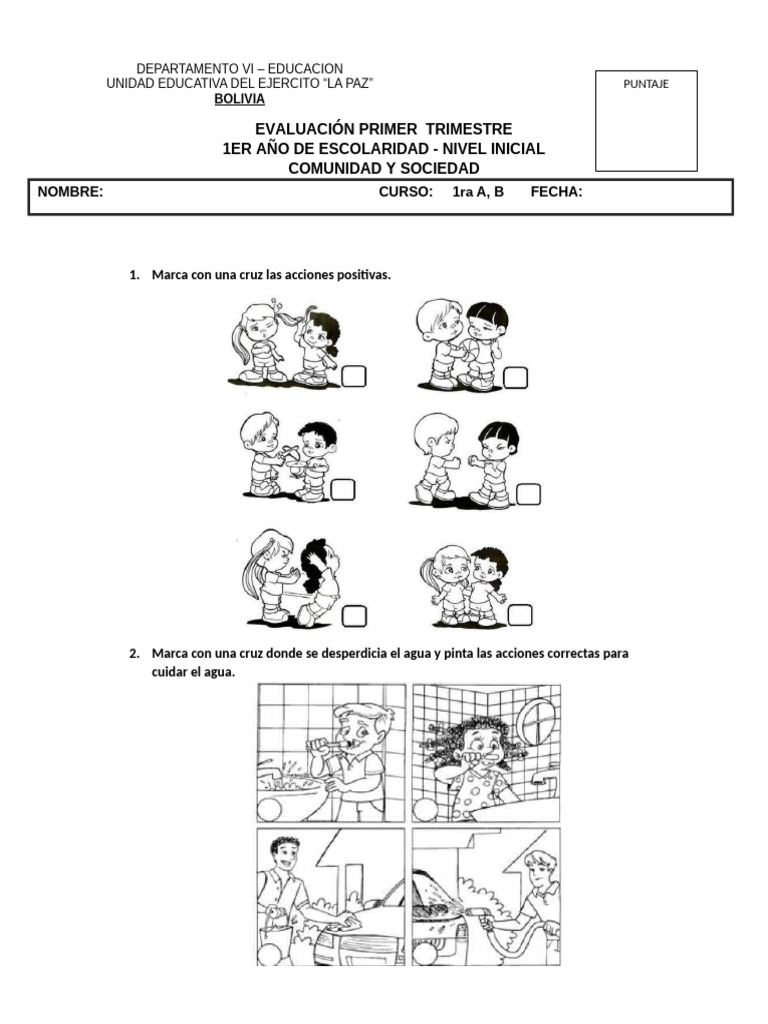 DEPARTAMENTO VI – EDUCACION
UNIDAD EDUCATIVA DEL EJERCITO "LA PAZ"
BOLIVIA

PUNTAJE

EVALUACIÓN PRIMER TRIMESTRE
1ER AÑO DE ESCOLARIDAD - NIVEL INICIAL
COMUNIDAD Y SOCIEDAD

NOMBRE: CURSO: 1ra A, B FECHA:

1. Marca con una cruz las acciones positivas.

2. Marca con una cruz donde se desperdicia el agua y pinta las acciones correctas para cuidar el agua.