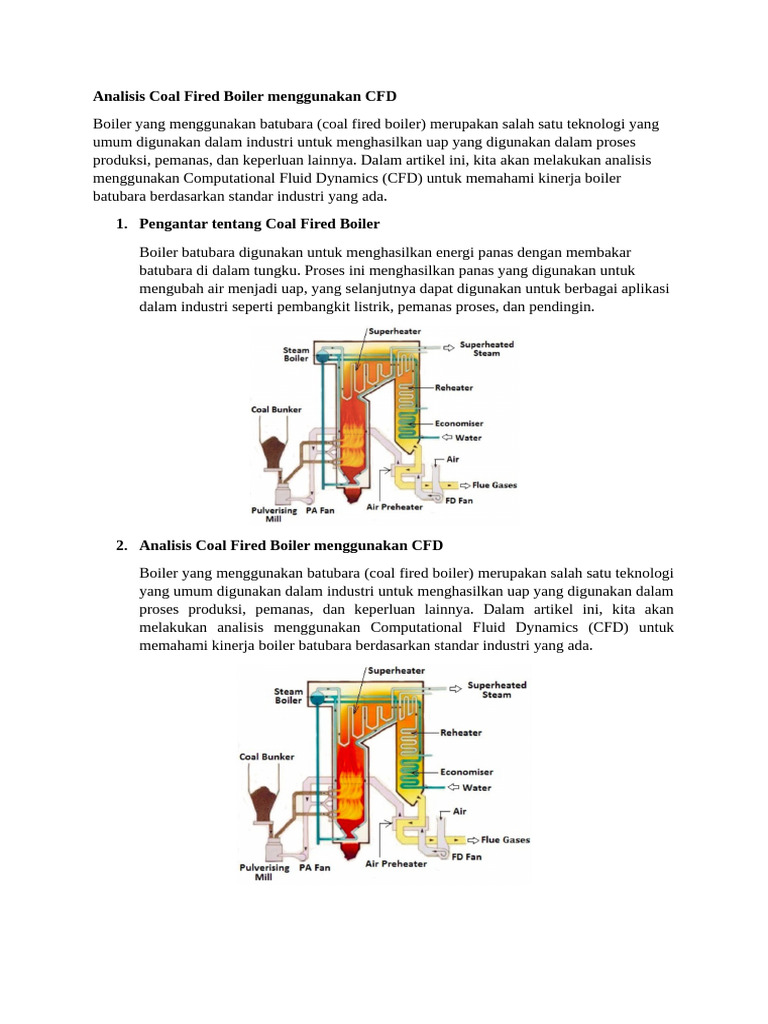 Analisis Coal Fired Boiler menggunakan CFD

Boiler yang menggunakan batubara (coal fired boiler) merupakan salah satu teknologi yang umum digunakan dalam industri untuk menghasilkan uap yang digunakan dalam proses produksi, pemanas, dan keperluan lainnya. Dalam artikel ini, kita akan melakukan analisis menggunakan Computational Fluid Dynamics (CFD) untuk memahami kinerja boiler batubara berdasarkan standar industri yang ada.

1. Pengantar tentang Coal Fired Boiler

Boiler batubara digunakan untuk menghasilkan energi panas dengan membakar batubara di dalam tungku. Proses ini menghasilkan panas yang digunakan untuk mengubah air menjadi uap, yang selanjutnya dapat digunakan untuk berbagai aplikasi dalam industri seperti pembangkit listrik, pemanas proses, dan pendingin.

Superheater
Steam Boiler
Superheated Steam
Reheater
Coal Bunker
Economiser
Water
Air
Flue Gases
FD Fan
Pulverising Mill
PA Fan
Air Preheater

2. Analisis Coal Fired Boiler menggunakan CFD

Boiler yang menggunakan batubara (coal fired boiler) merupakan salah satu teknologi yang umum digunakan dalam industri untuk menghasilkan uap yang digunakan dalam proses produksi, pemanas, dan keperluan lainnya. Dalam artikel ini, kita akan melakukan analisis menggunakan Computational Fluid Dynamics (CFD) untuk memahami kinerja boiler batubara berdasarkan standar industri yang ada.

Superheater
Steam Boiler
Superheated Steam
Reheater
Coal Bunker
Economiser
Water
Air
Flue Gases
FD Fan
Pulverising Mill
PA Fan
Air Preheater