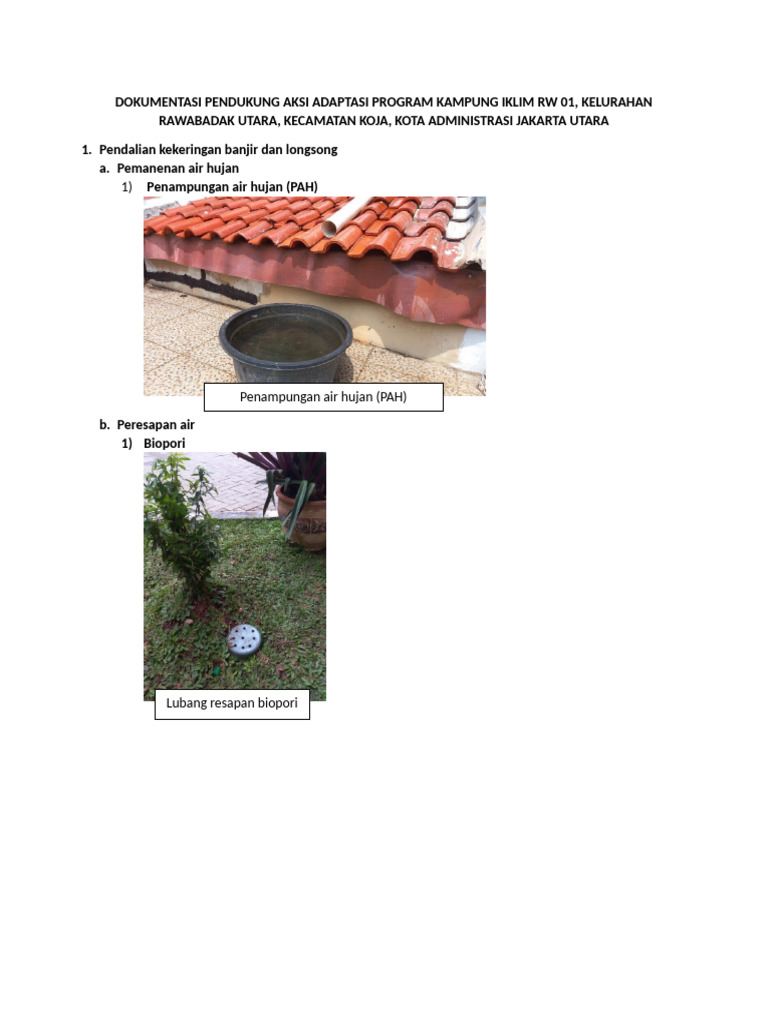 DOKUMENTASI PENDUKUNG AKSI ADAPTASI PROGRAM KAMPUNG IKLIM RW 01, KELURAHAN RAWABADAK UTARA, KECAMATAN KOJA, KOTA ADMINISTRASI JAKARTA UTARA

1. Pendalian kekeringan banjir dan longsong
a. Pemanenan air hujan
1) Penampungan air hujan (PAH)

Penampungan air hujan (PAH)

b. Peresapan air
1) Biopori

Lubang resapan biopori