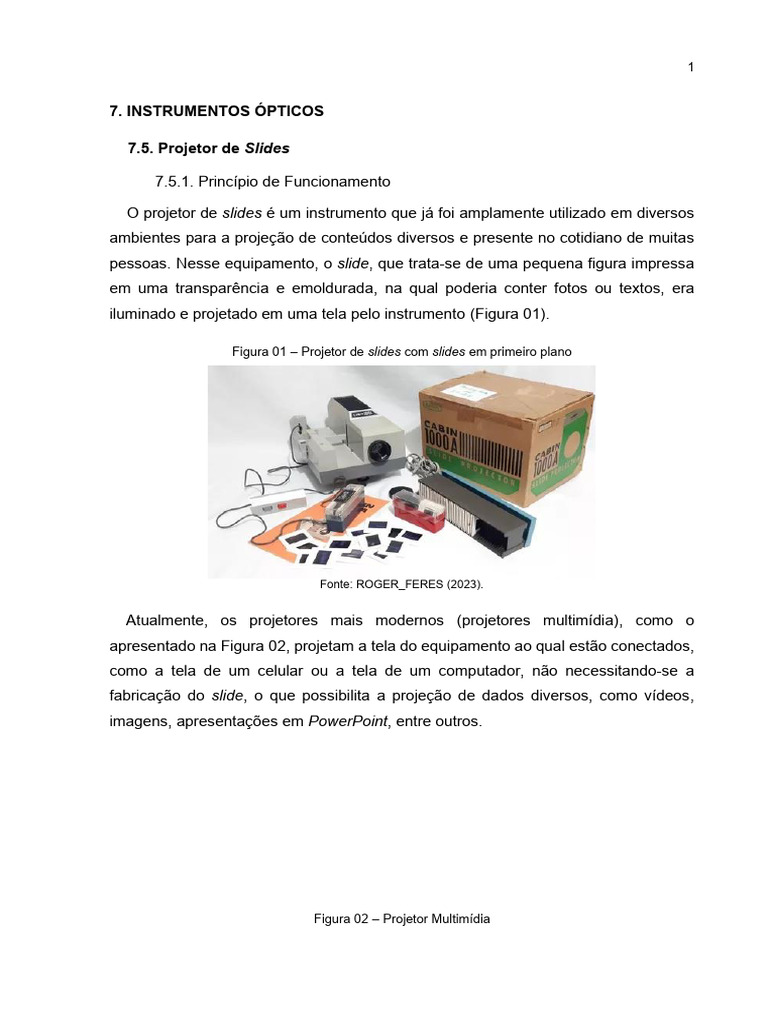 1

7. INSTRUMENTOS ÓPTICOS

7.5. Projetor de Slides

7.5.1. Princípio de Funcionamento

O projetor de slides é um instrumento que já foi amplamente utilizado em diversos ambientes para a projeção de conteúdos diversos e presente no cotidiano de muitas pessoas. Nesse equipamento, o slide, que trata-se de uma pequena figura impressa em uma transparência e emoldurada, na qual poderia conter fotos ou textos, era iluminado e projetado em uma tela pelo instrumento (Figura 01).

Figura 01 – Projetor de slides com slides em primeiro plano

CABIN 1000A

CABIN 1000A

Fonte: ROGER_FERES (2023).

Atualmente, os projetores mais modernos (projetores multimídia), como o apresentado na Figura 02, projetam a tela do equipamento ao qual estão conectados, como a tela de um celular ou a tela de um computador, não necessitando-se a fabricação do slide, o que possibilita a projeção de dados diversos, como vídeos, imagens, apresentações em PowerPoint, entre outros.

Figura 02 – Projetor Multimídia