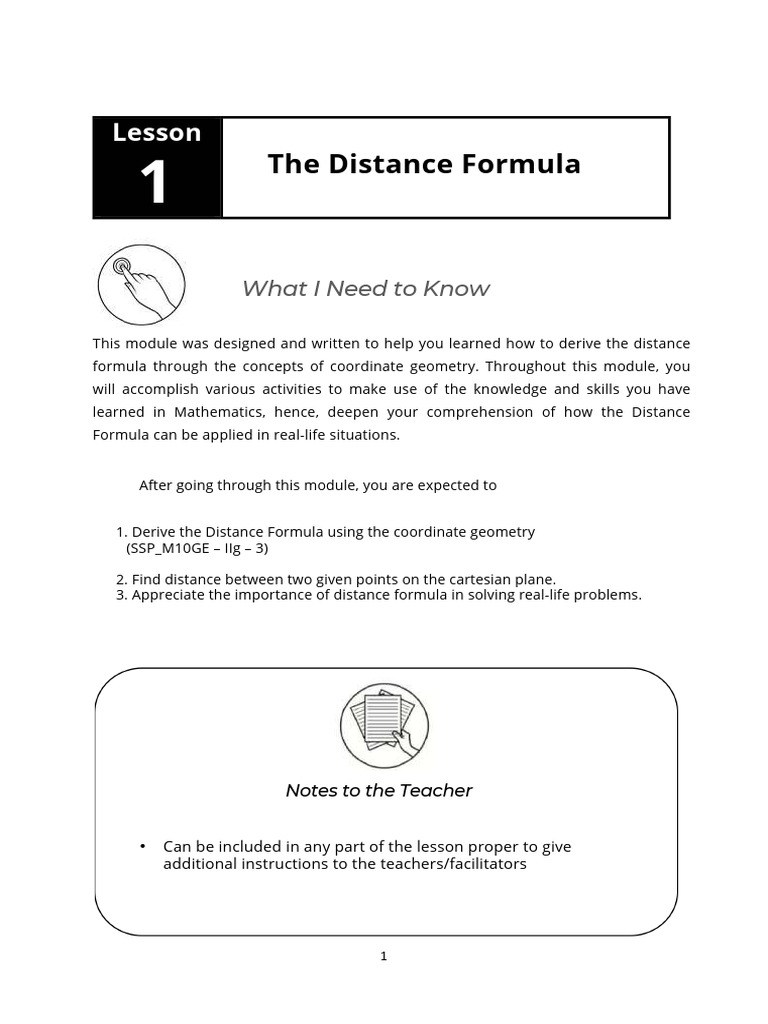 Lesson
1

The Distance Formula

What I Need to Know

This module was designed and written to help you learned how to derive the distance formula through the concepts of coordinate geometry. Throughout this module, you will accomplish various activities to make use of the knowledge and skills you have learned in Mathematics, hence, deepen your comprehension of how the Distance Formula can be applied in real-life situations.

After going through this module, you are expected to

1. Derive the Distance Formula using the coordinate geometry (SSP_M10GE – IIg – 3)

2. Find distance between two given points on the cartesian plane.
3. Appreciate the importance of distance formula in solving real-life problems.

Notes to the Teacher

• Can be included in any part of the lesson proper to give additional instructions to the teachers/facilitators

1