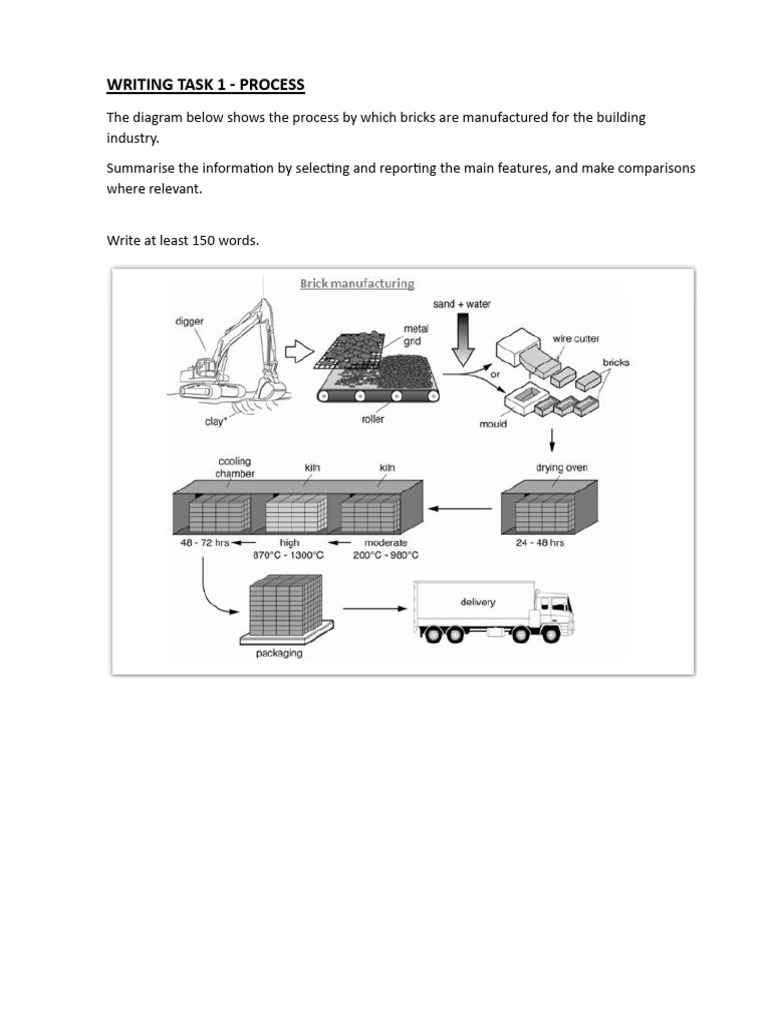 WRITING TASK 1 - PROCESS

The diagram below shows the process by which bricks are manufactured for the building industry.

Summarise the information by selecting and reporting the main features, and make comparisons where relevant.

Write at least 150 words.

Brick manufacturing

digger

clay*

metal grid

roller

sand + water

wire cutter

or

bricks

mould

drying oven

24 - 48 hrs

kiln

moderate
200°C - 980°C

kiln

high
870°C - 1300°C

cooling chamber

48 - 72 hrs

packaging

delivery