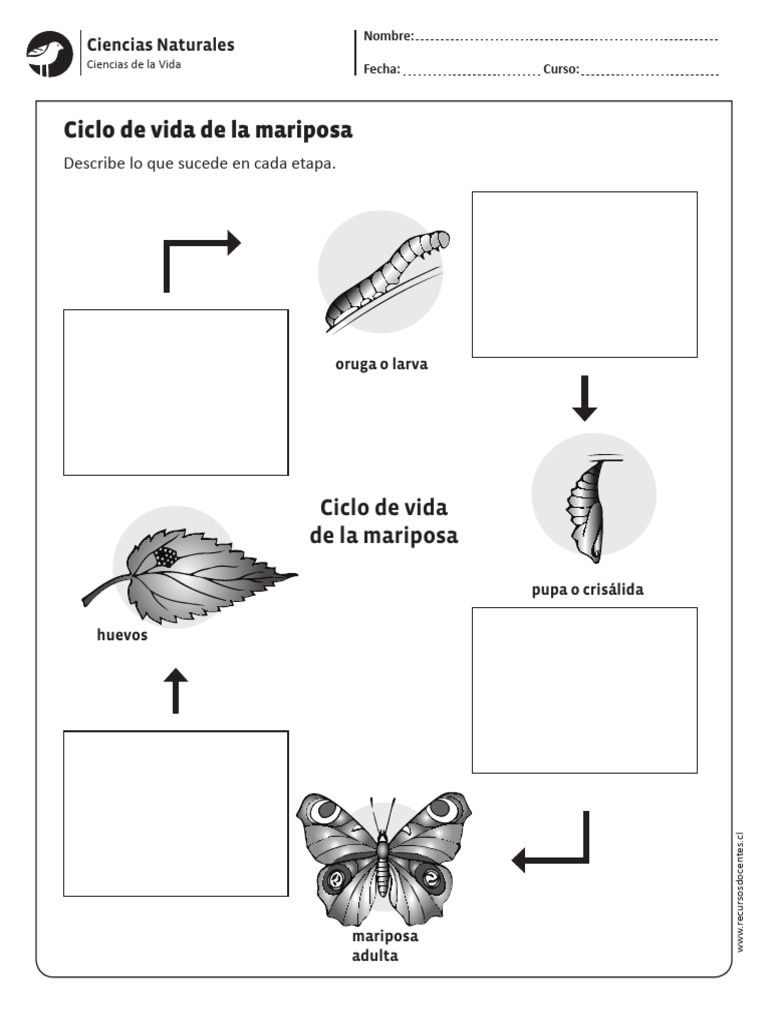 Ciencias Naturales
Ciencias de la Vida

Nombre:

Fecha: Curso:

Ciclo de vida de la mariposa

Describe lo que sucede en cada etapa.

oruga o larva

Ciclo de vida de la mariposa

pupa o crisálida

huevos

mariposa adulta

www.recursosdocentes.cl