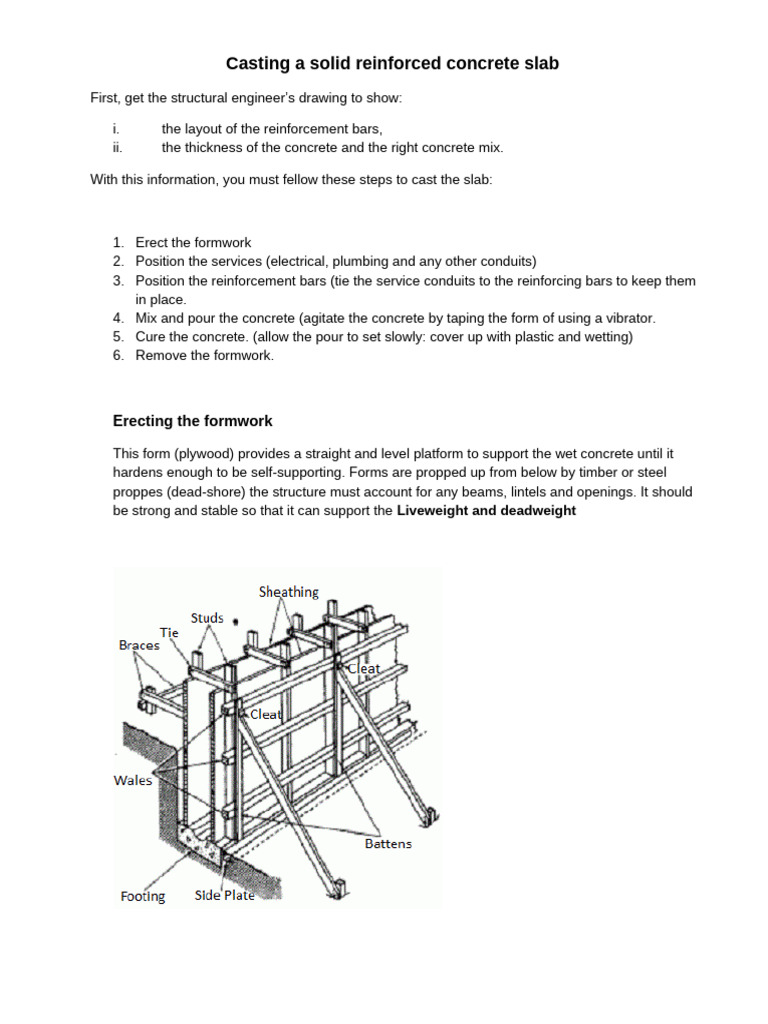 Casting a solid reinforced concrete slab

First, get the structural engineer's drawing to show:

i. the layout of the reinforcement bars,
ii. the thickness of the concrete and the right concrete mix.

With this information, you must fellow these steps to cast the slab:

1. Erect the formwork
2. Position the services (electrical, plumbing and any other conduits)
3. Position the reinforcement bars (tie the service conduits to the reinforcing bars to keep them in place.
4. Mix and pour the concrete (agitate the concrete by taping the form of using a vibrator.
5. Cure the concrete. (allow the pour to set slowly: cover up with plastic and wetting)
6. Remove the formwork.

Erecting the formwork

This form (plywood) provides a straight and level platform to support the wet concrete until it hardens enough to be self-supporting. Forms are propped up from below by timber or steel proppes (dead-shore) the structure must account for any beams, lintels and openings. It should be strong and stable so that it can support the Liveweight and deadweight

Sheathing
Studs
Tie
Braces
Cleat
Cleat
Wales
Battens
Footing
Side Plate