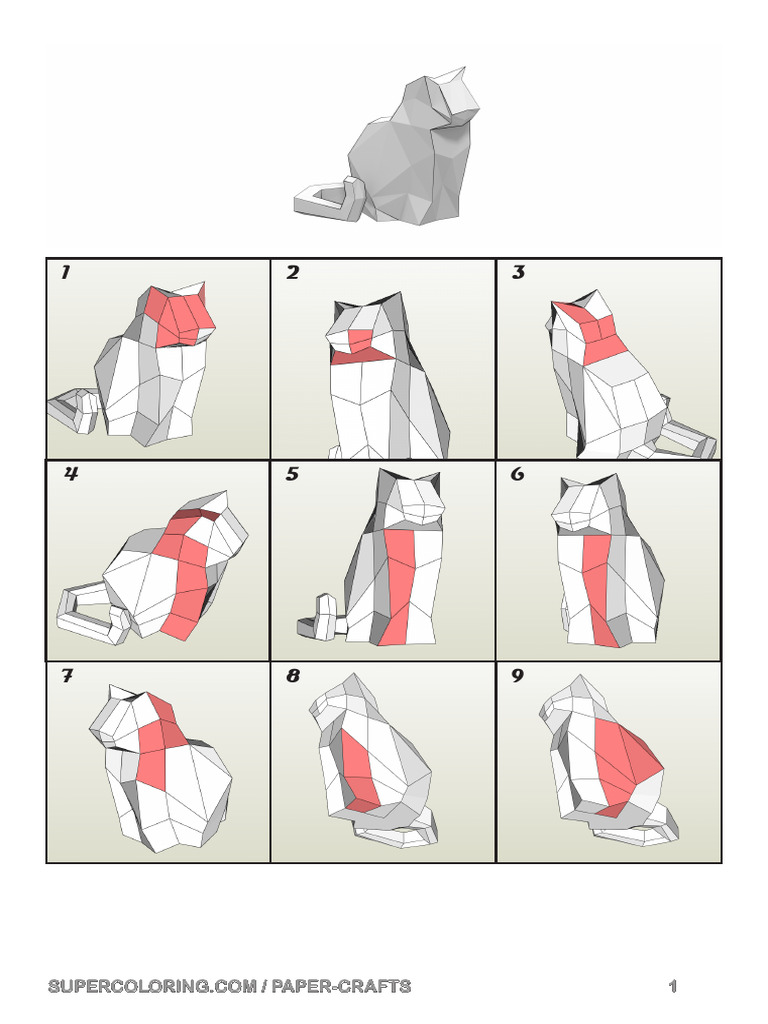 1

2

3

4

5

6

7

8

9

SUPERCOLORING.COM / PAPER-CRAFTS

1