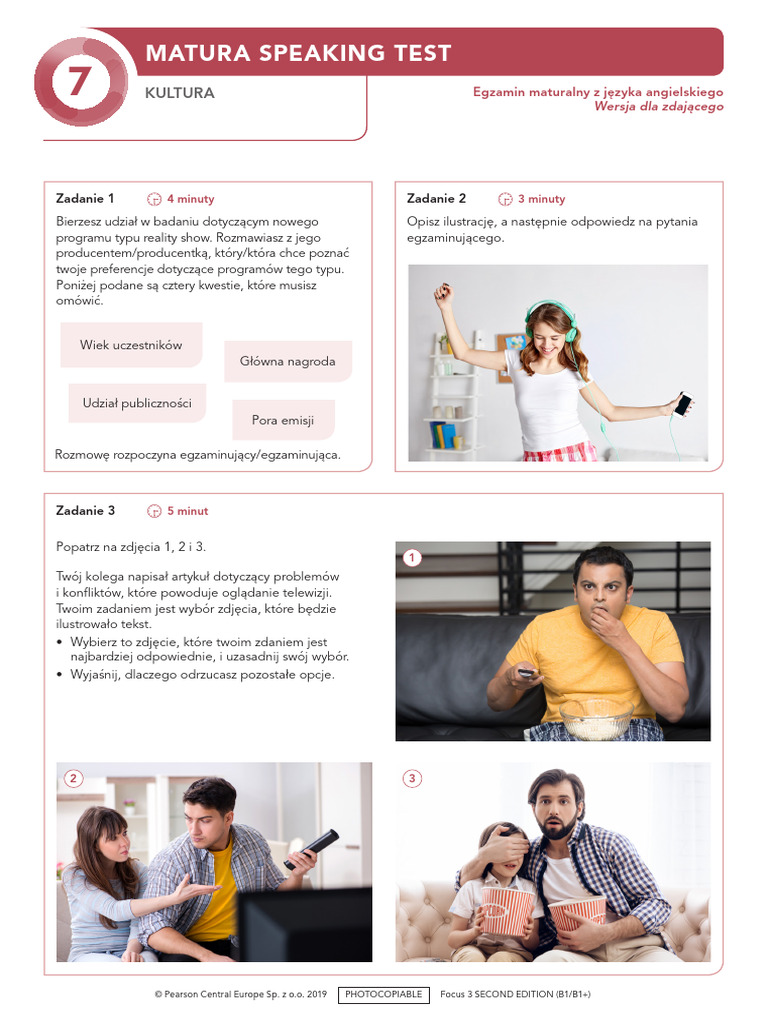 7

MATURA SPEAKING TEST

KULTURA

Egzamin maturalny z języka angielskiego
Wersja dla zdającego

Zadanie 1 4 minuty

Bierzesz udział w badaniu dotyczącym nowego programu typu reality show. Rozmawiasz z jego producentem/producentką, który/która chce poznać twoje preferencje dotyczące programów tego typu. Poniżej podane są cztery kwestie, które musisz omówić.

Wiek uczestników

Główna nagroda

Udział publiczności

Pora emisji

Rozmowę rozpoczyna egzaminujący/egzaminująca.

Zadanie 2 3 minuty

Opisz ilustrację, a następnie odpowiedz na pytania egzaminującego.

Zadanie 3 5 minut

Popatrz na zdjęcia 1, 2 i 3.

Twój kolega napisał artykuł dotyczący problemów i konfliktów, które powoduje oglądanie telewizji. Twoim zadaniem jest wybór zdjęcia, które będzie ilustrowało tekst.

• Wybierz to zdjęcie, które twoim zdaniem jest najbardziej odpowiednie, i uzasadnij swój wybór.
• Wyjaśnij, dlaczego odrzucasz pozostałe opcje.

1

2

3

© Pearson Central Europe Sp. z o.o. 2019 PHOTOCOPIABLE Focus 3 SECOND EDITION (B1/B1+)