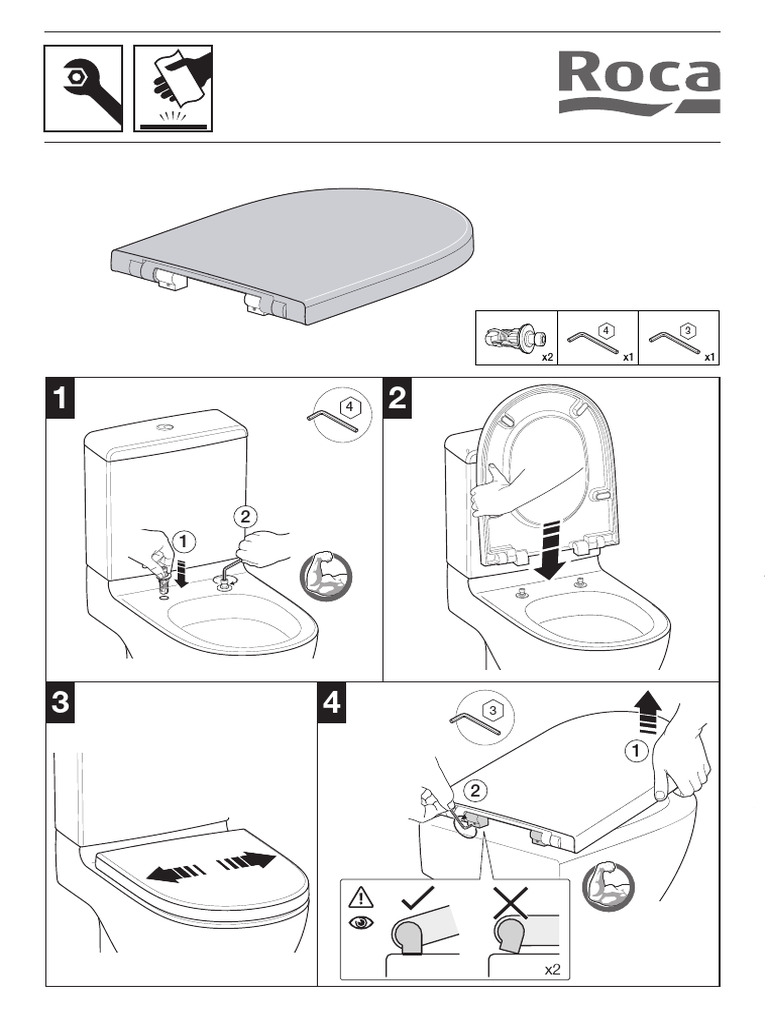 Roca

x2
4
x1
3
x1

1
4
1
2

2

3

4
3
1
2
x2