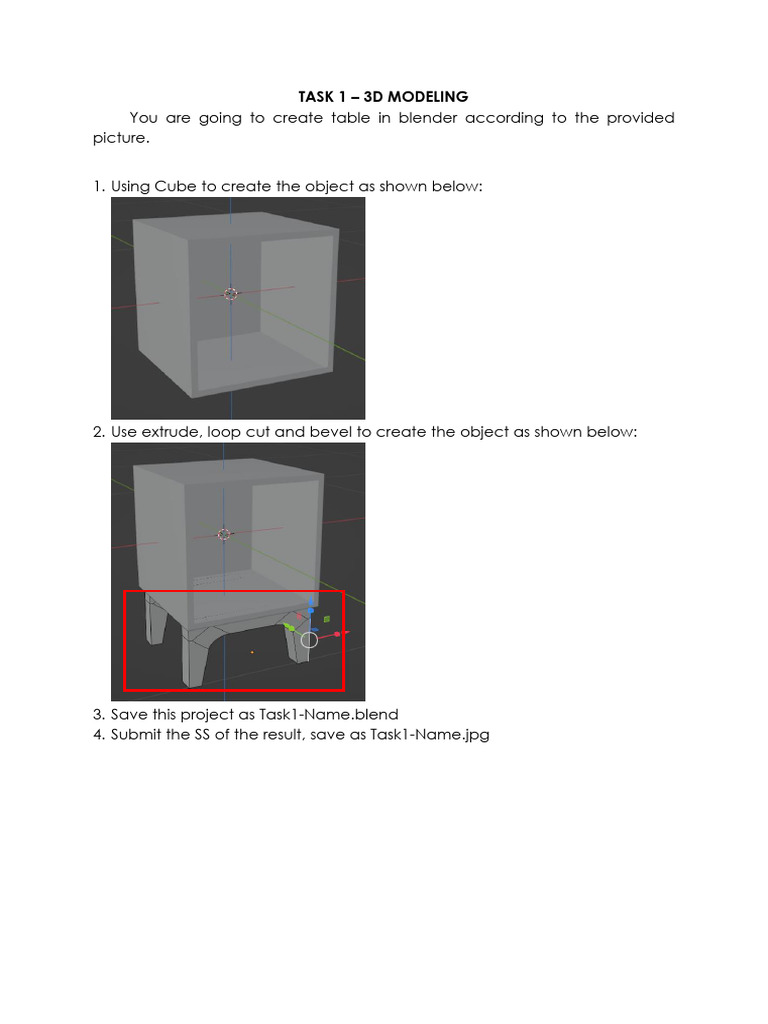 TASK 1 – 3D MODELING

You are going to create table in blender according to the provided picture.

1. Using Cube to create the object as shown below:

2. Use extrude, loop cut and bevel to create the object as shown below:

3. Save this project as Task1-Name.blend
4. Submit the SS of the result, save as Task1-Name.jpg