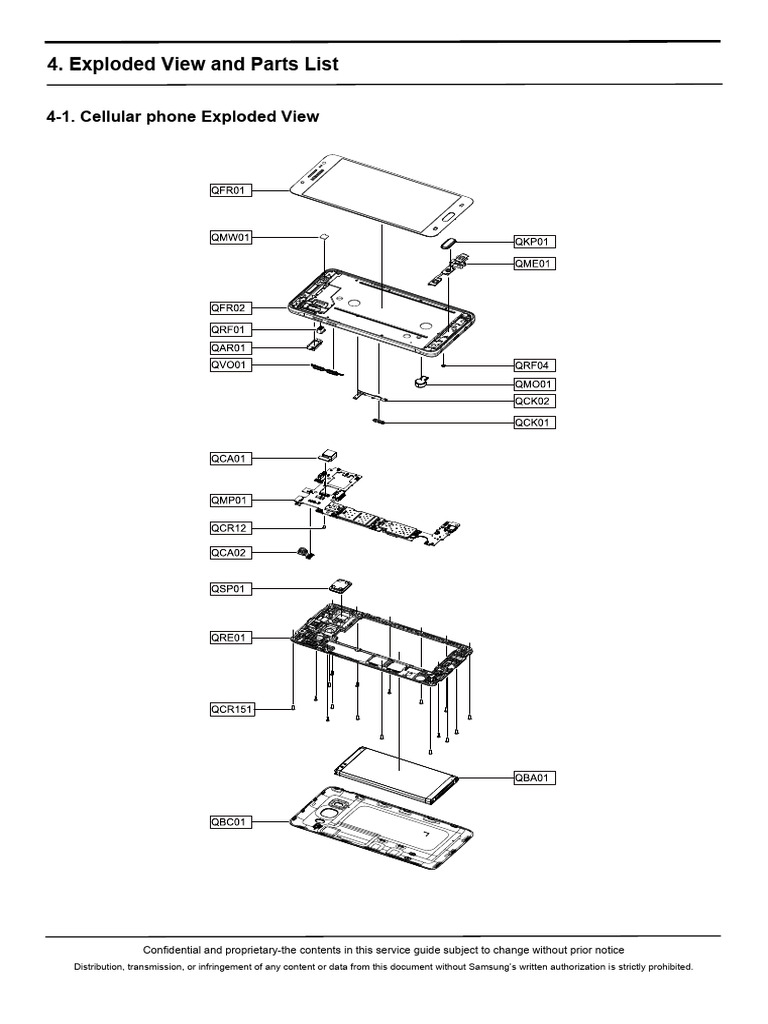 4. Exploded View and Parts List

4-1. Cellular phone Exploded View

QFR01
QMW01
QKP01
QME01
QFR02
QRF01
QAR01
QVO01
QRF04
QMO01
QCK02
QCK01
QCA01
QMP01
QCR12
QCA02
QSP01
QRE01
QCR151
QBA01
QBC01

Confidential and proprietary-the contents in this service guide subject to change without prior notice
Distribution, transmission, or infringement of any content or data from this document without Samsung's written authorization is strictly prohibited.