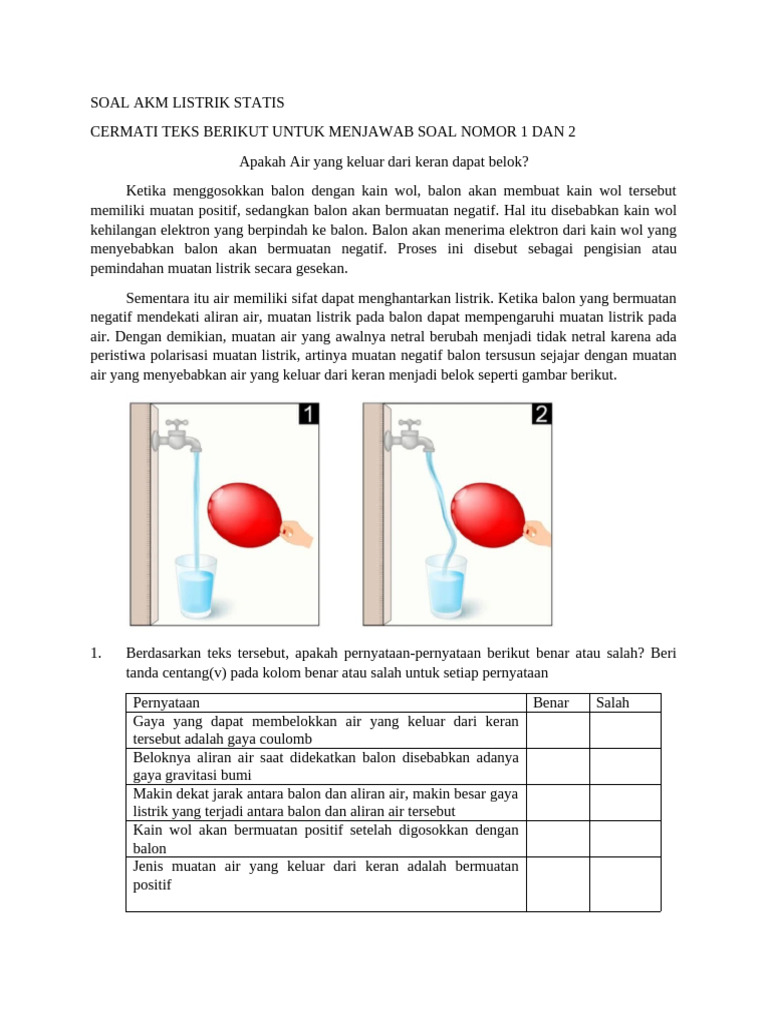 SOAL AKM LISTRIK STATIS

CERMATI TEKS BERIKUT UNTUK MENJAWAB SOAL NOMOR 1 DAN 2

Apakah Air yang keluar dari keran dapat belok?

Ketika menggosokkan balon dengan kain wol, balon akan membuat kain wol tersebut memiliki muatan positif, sedangkan balon akan bermuatan negatif. Hal itu disebabkan kain wol kehilangan elektron yang berpindah ke balon. Balon akan menerima elektron dari kain wol yang menyebabkan balon akan bermuatan negatif. Proses ini disebut sebagai pengisian atau pemindahan muatan listrik secara gesekan.

Sementara itu air memiliki sifat dapat menghantarkan listrik. Ketika balon yang bermuatan negatif mendekati aliran air, muatan listrik pada balon dapat mempengaruhi muatan listrik pada air. Dengan demikian, muatan air yang awalnya netral berubah menjadi tidak netral karena ada peristiwa polarisasi muatan listrik, artinya muatan negatif balon tersusun sejajar dengan muatan air yang menyebabkan air yang keluar dari keran menjadi belok seperti gambar berikut.

1

2

1. Berdasarkan teks tersebut, apakah pernyataan-pernyataan berikut benar atau salah? Beri tanda centang(v) pada kolom benar atau salah untuk setiap pernyataan

| Pernyataan | Benar | Salah |
|---|---|---|
| Gaya yang dapat membelokkan air yang keluar dari keran tersebut adalah gaya coulomb | | |
| Beloknya aliran air saat didekatkan balon disebabkan adanya gaya gravitasi bumi | | |
| Makin dekat jarak antara balon dan aliran air, makin besar gaya listrik yang terjadi antara balon dan aliran air tersebut | | |
| Kain wol akan bermuatan positif setelah digosokkan dengan balon | | |
| Jenis muatan air yang keluar dari keran adalah bermuatan positif | | |