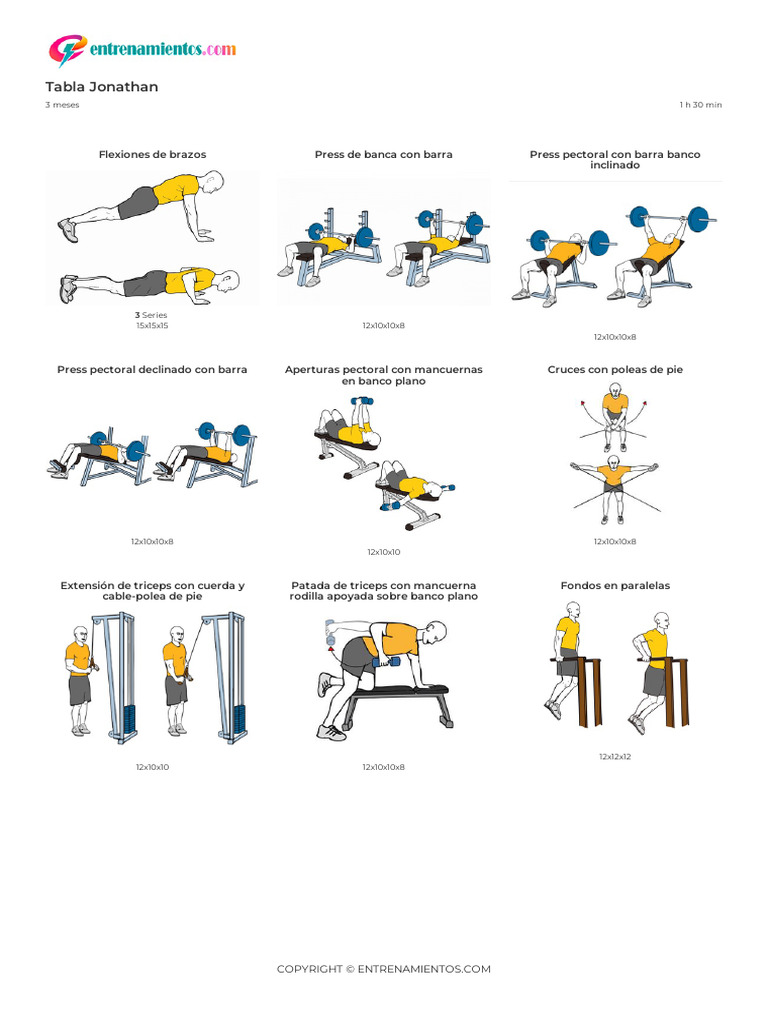 entrenamientos.com

Tabla Jonathan

3 meses

1 h 30 min

Flexiones de brazos

3 Series
15x15x15

Press de banca con barra

12x10x10x8

Press pectoral con barra banco inclinado

12x10x10x8

Press pectoral declinado con barra

12x10x10x8

Aperturas pectoral con mancuernas en banco plano

12x10x10

Cruces con poleas de pie

12x10x10x8

Extensión de triceps con cuerda y cable-polea de pie

12x10x10

Patada de triceps con mancuerna rodilla apoyada sobre banco plano

12x10x10x8

Fondos en paralelas

12x12x12

COPYRIGHT © ENTRENAMIENTOS.COM