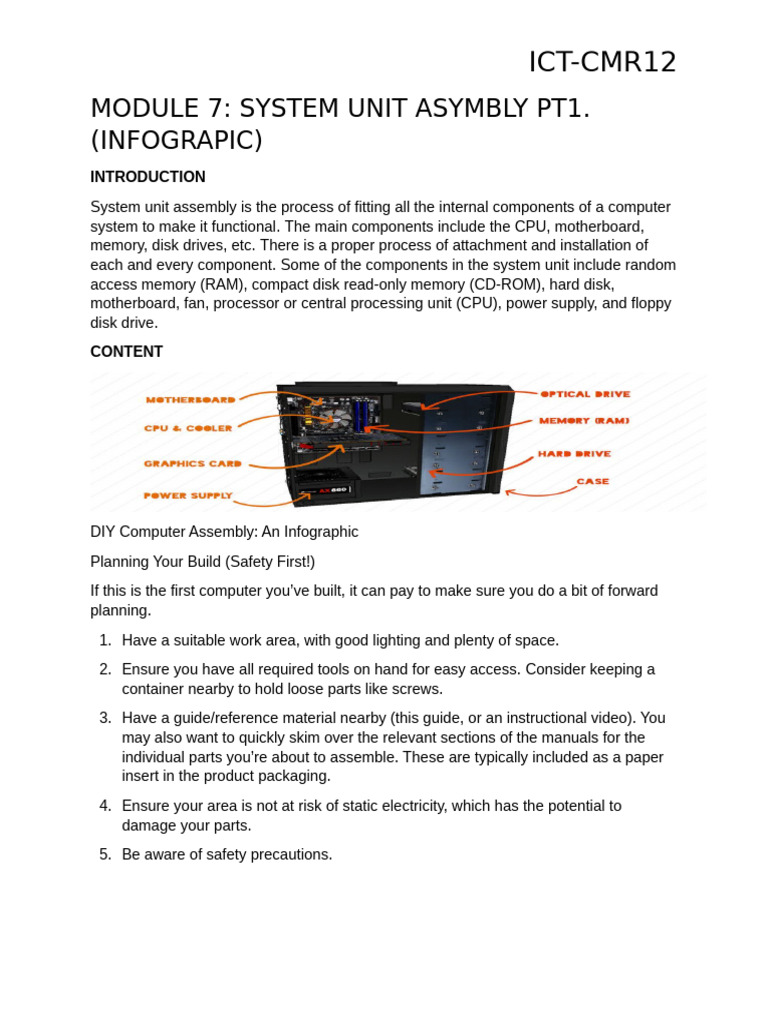 ICT-CMR12

MODULE 7: SYSTEM UNIT ASYMBLY PT1. (INFOGRAPIC)

INTRODUCTION

System unit assembly is the process of fitting all the internal components of a computer system to make it functional. The main components include the CPU, motherboard, memory, disk drives, etc. There is a proper process of attachment and installation of each and every component. Some of the components in the system unit include random access memory (RAM), compact disk read-only memory (CD-ROM), hard disk, motherboard, fan, processor or central processing unit (CPU), power supply, and floppy disk drive.

CONTENT

MOTHERBOARD
CPU & COOLER
GRAPHICS CARD
POWER SUPPLY
OPTICAL DRIVE
MEMORY (RAM)
HARD DRIVE
CASE

DIY Computer Assembly: An Infographic

Planning Your Build (Safety First!)

If this is the first computer you've built, it can pay to make sure you do a bit of forward planning.

1. Have a suitable work area, with good lighting and plenty of space.
2. Ensure you have all required tools on hand for easy access. Consider keeping a container nearby to hold loose parts like screws.
3. Have a guide/reference material nearby (this guide, or an instructional video). You may also want to quickly skim over the relevant sections of the manuals for the individual parts you're about to assemble. These are typically included as a paper insert in the product packaging.
4. Ensure your area is not at risk of static electricity, which has the potential to damage your parts.
5. Be aware of safety precautions.