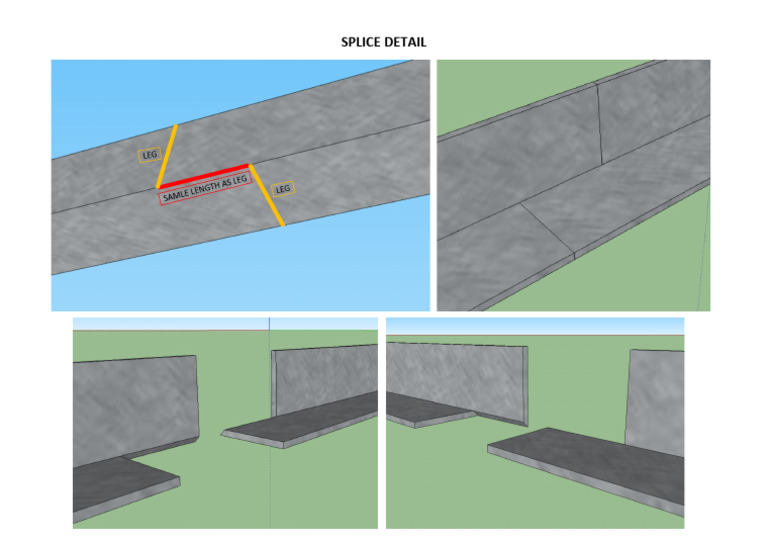 SPLICE DETAIL

LEG

SAMLE LENGTH AS LEG

LEG