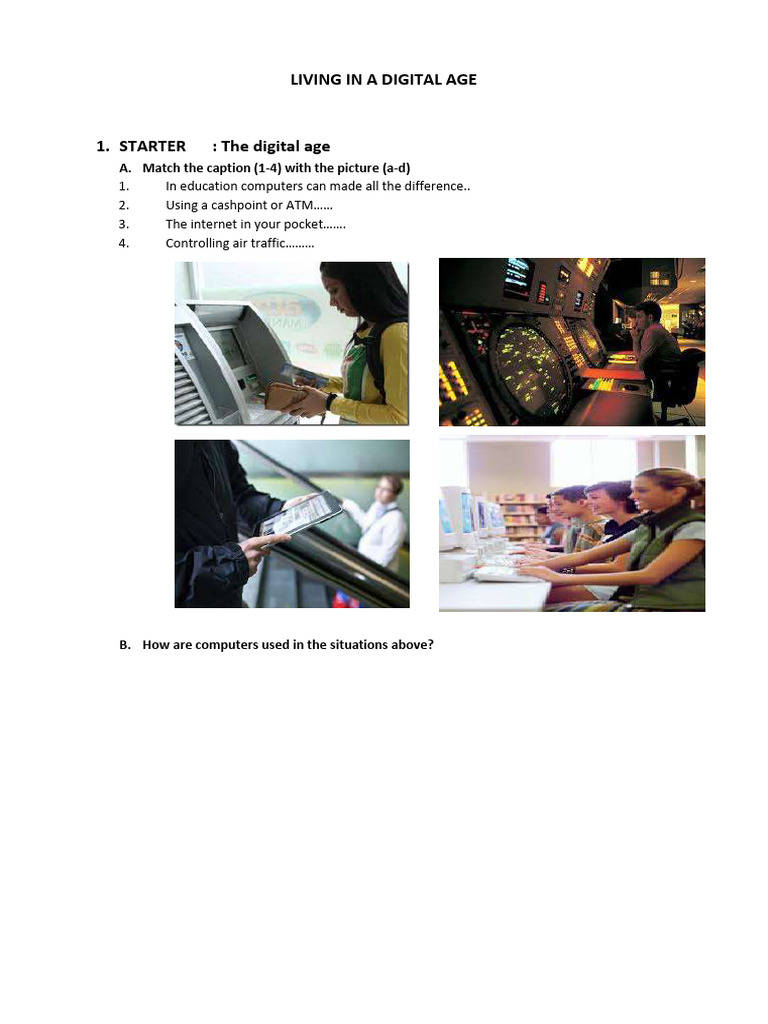 LIVING IN A DIGITAL AGE

1. STARTER : The digital age

A. Match the caption (1-4) with the picture (a-d)

1. In education computers can made all the difference..
2. Using a cashpoint or ATM……
3. The internet in your pocket…….
4. Controlling air traffic………

B. How are computers used in the situations above?