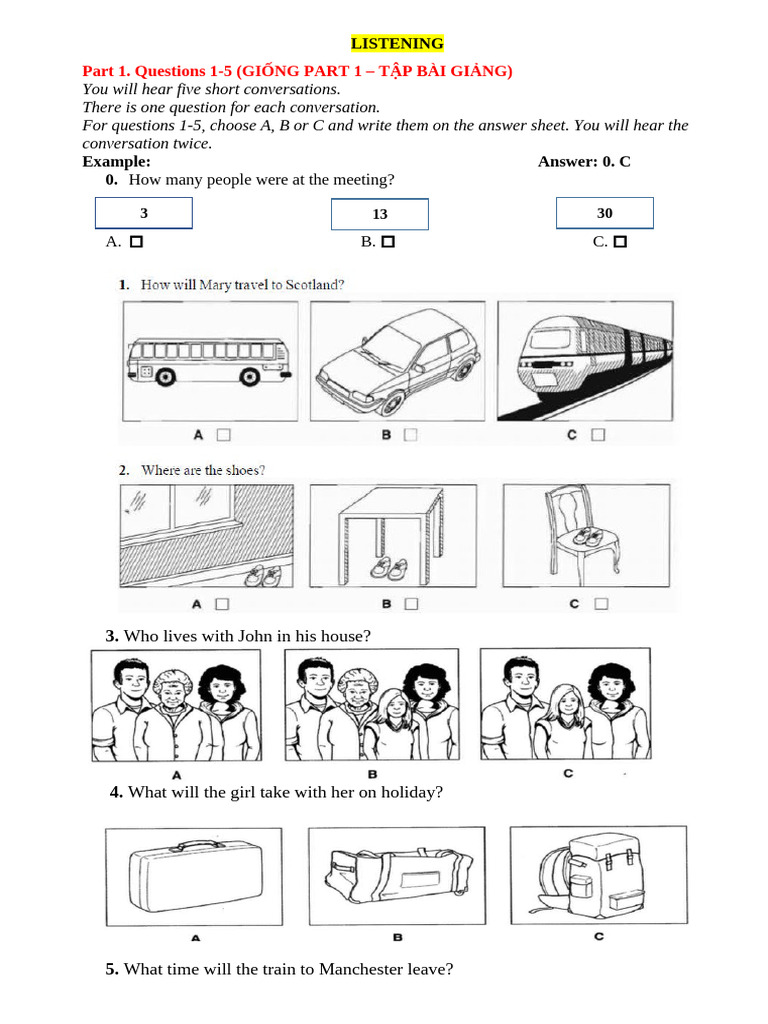 LISTENING

Part 1. Questions 1-5 (GIỐNG PART 1 – TẬP BÀI GIẢNG)

You will hear five short conversations.
There is one question for each conversation.
For questions 1-5, choose A, B or C and write them on the answer sheet. You will hear the conversation twice.

Example: Answer: 0. C

0. How many people were at the meeting?

3 13 30

A. ☐ B. ☐ C. ☐

1. How will Mary travel to Scotland?

A ☐ B ☐ C ☐

2. Where are the shoes?

A ☐ B ☐ C ☐

3. Who lives with John in his house?

A B C

4. What will the girl take with her on holiday?

A B C

5. What time will the train to Manchester leave?