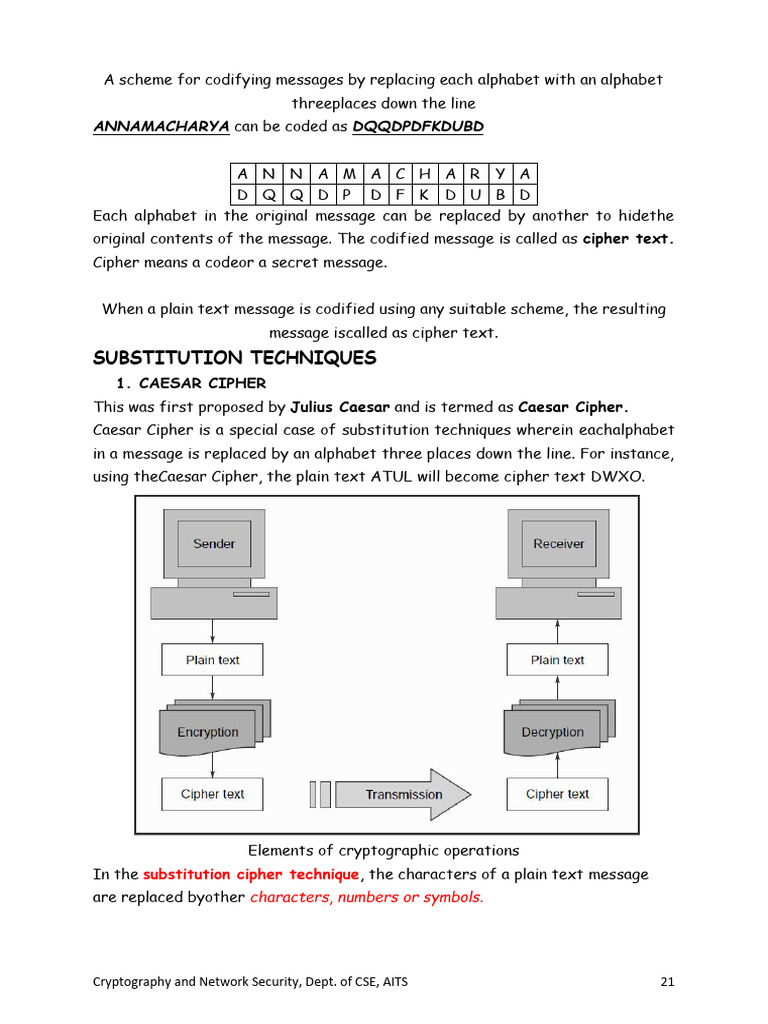 A scheme for codifying messages by replacing each alphabet with an alphabet threeplaces down the line

ANNAMACHARYA can be coded as DQQDPDFKDUBD

| A | N | N | A | M | A | C | H | A | R | Y | A |
|---|---|---|---|---|---|---|---|---|---|---|---|
| D | Q | Q | D | P | D | F | K | D | U | B | D |

Each alphabet in the original message can be replaced by another to hidethe original contents of the message. The codified message is called as cipher text. Cipher means a codeor a secret message.

When a plain text message is codified using any suitable scheme, the resulting message iscalled as cipher text.

SUBSTITUTION TECHNIQUES

1. CAESAR CIPHER

This was first proposed by Julius Caesar and is termed as Caesar Cipher. Caesar Cipher is a special case of substitution techniques wherein eachalphabet in a message is replaced by an alphabet three places down the line. For instance, using theCaesar Cipher, the plain text ATUL will become cipher text DWXO.

Sender

Plain text

Encryption

Cipher text

Transmission

Receiver

Plain text

Decryption

Cipher text

Elements of cryptographic operations

In the substitution cipher technique, the characters of a plain text message are replaced byother characters, numbers or symbols.

Cryptography and Network Security, Dept. of CSE, AITS 21