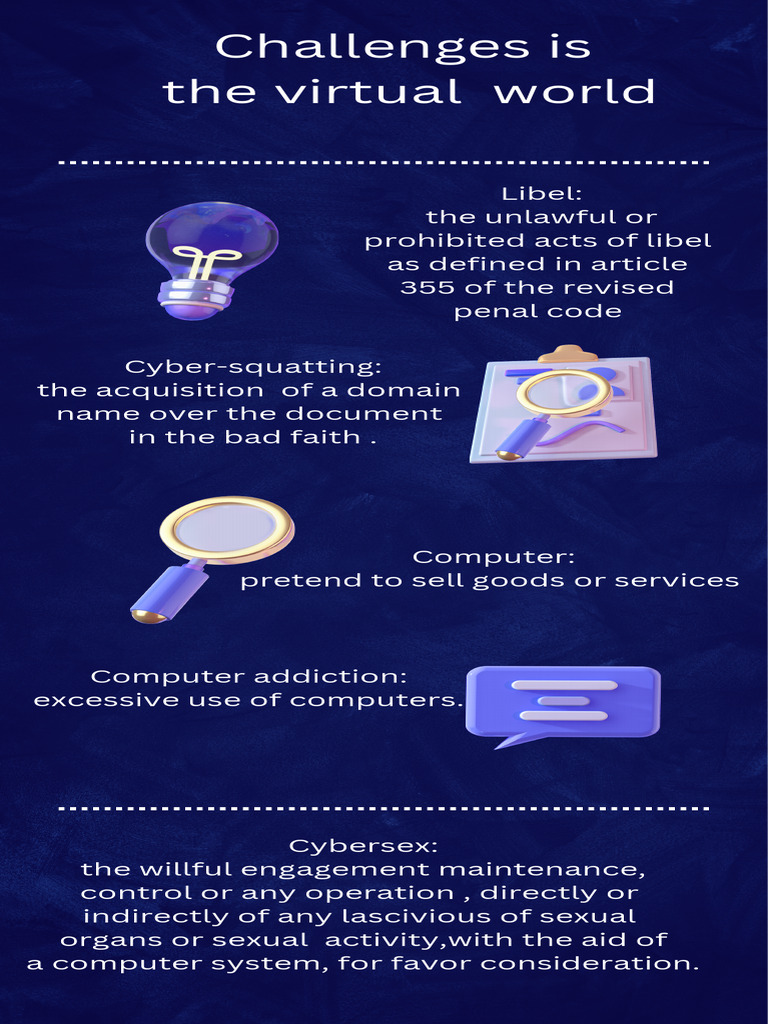 Challenges is the virtual world

Libel:
the unlawful or prohibited acts of libel as defined in article 355 of the revised penal code

Cyber-squatting:
the acquisition of a domain name over the document in the bad faith .

Computer:
pretend to sell goods or services

Computer addiction:
excessive use of computers.

Cybersex:
the willful engagement maintenance, control or any operation , directly or indirectly of any lascivious of sexual organs or sexual activity,with the aid of a computer system, for favor consideration.