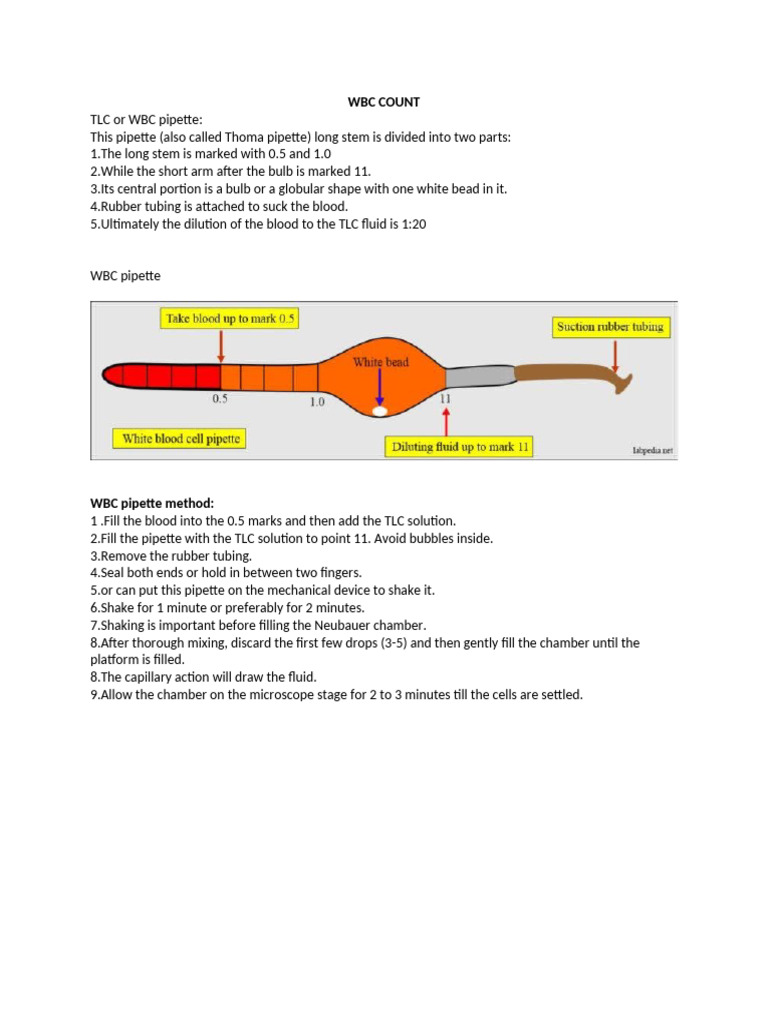 WBC COUNT

TLC or WBC pipette:
This pipette (also called Thoma pipette) long stem is divided into two parts:
1.The long stem is marked with 0.5 and 1.0
2.While the short arm after the bulb is marked 11.
3.Its central portion is a bulb or a globular shape with one white bead in it.
4.Rubber tubing is attached to suck the blood.
5.Ultimately the dilution of the blood to the TLC fluid is 1:20

WBC pipette

Take blood up to mark 0.5

Suction rubber tubing

White bead

0.5

1.0

11

White blood cell pipette

Diluting fluid up to mark 11

labpedia.net

WBC pipette method:
1 .Fill the blood into the 0.5 marks and then add the TLC solution.
2.Fill the pipette with the TLC solution to point 11. Avoid bubbles inside.
3.Remove the rubber tubing.
4.Seal both ends or hold in between two fingers.
5.or can put this pipette on the mechanical device to shake it.
6.Shake for 1 minute or preferably for 2 minutes.
7.Shaking is important before filling the Neubauer chamber.
8.After thorough mixing, discard the first few drops (3-5) and then gently fill the chamber until the platform is filled.
8.The capillary action will draw the fluid.
9.Allow the chamber on the microscope stage for 2 to 3 minutes till the cells are settled.