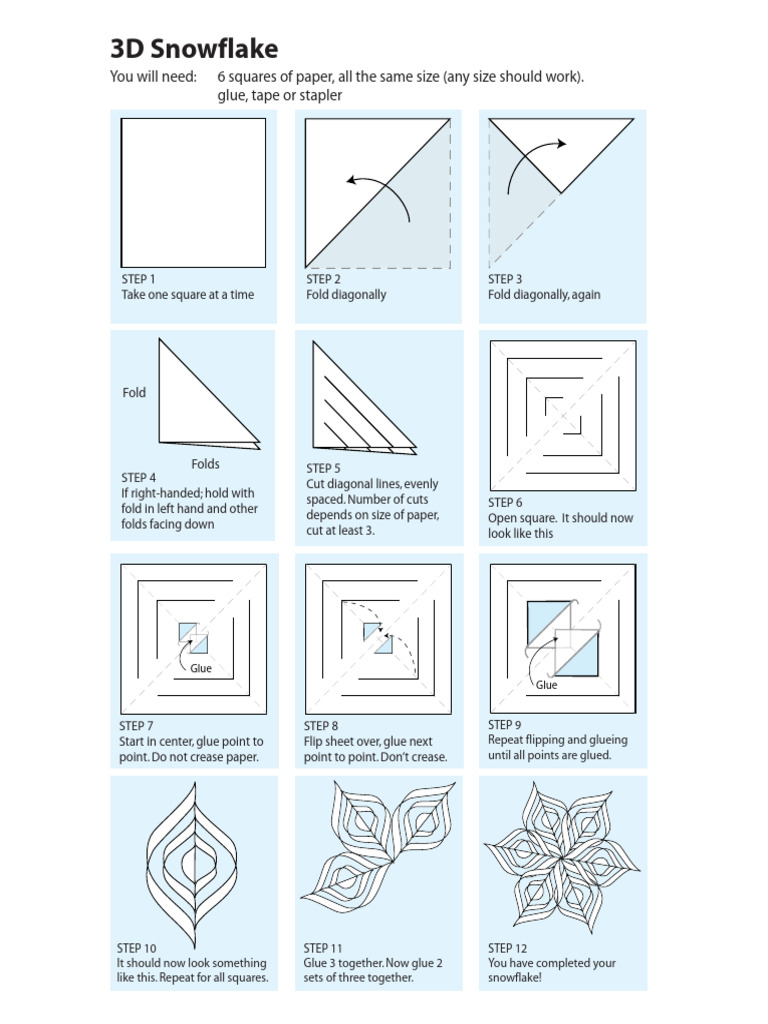 3D Snowflake

You will need: 6 squares of paper, all the same size (any size should work). glue, tape or stapler

STEP 1
Take one square at a time

STEP 2
Fold diagonally

STEP 3
Fold diagonally, again

Fold

Folds

STEP 4
If right-handed; hold with fold in left hand and other folds facing down

STEP 5
Cut diagonal lines, evenly spaced. Number of cuts depends on size of paper, cut at least 3.

STEP 6
Open square. It should now look like this

Glue

STEP 7
Start in center, glue point to point. Do not crease paper.

STEP 8
Flip sheet over, glue next point to point. Don't crease.

Glue

STEP 9
Repeat flipping and glueing until all points are glued.

STEP 10
It should now look something like this. Repeat for all squares.

STEP 11
Glue 3 together. Now glue 2 sets of three together.

STEP 12
You have completed your snowflake!