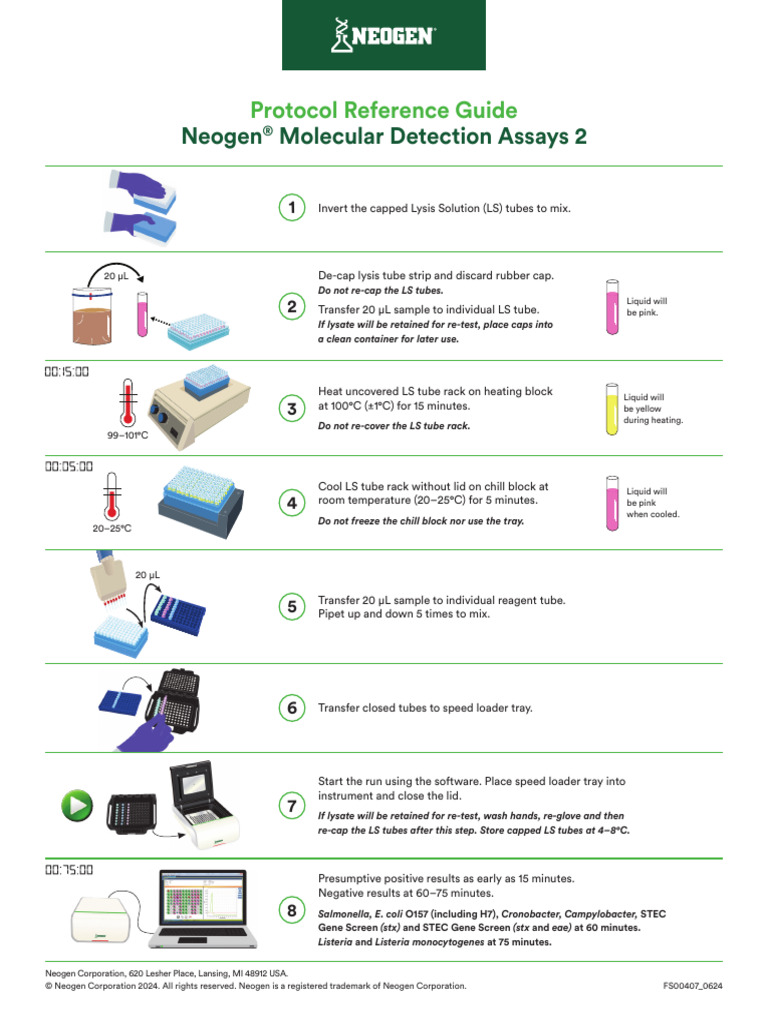 NEOGEN

Protocol Reference Guide
Neogen® Molecular Detection Assays 2

1 Invert the capped Lysis Solution (LS) tubes to mix.

20 µL

2 De-cap lysis tube strip and discard rubber cap.
Do not re-cap the LS tubes.
Transfer 20 µL sample to individual LS tube.
If lysate will be retained for re-test, place caps into a clean container for later use.

Liquid will be pink.

00:15:00

99–101°C

3 Heat uncovered LS tube rack on heating block at 100°C (±1°C) for 15 minutes.
Do not re-cover the LS tube rack.

Liquid will be yellow during heating.

00:05:00

20–25°C

4 Cool LS tube rack without lid on chill block at room temperature (20–25°C) for 5 minutes.
Do not freeze the chill block nor use the tray.

Liquid will be pink when cooled.

20 µL

5 Transfer 20 µL sample to individual reagent tube.
Pipet up and down 5 times to mix.

6 Transfer closed tubes to speed loader tray.

7 Start the run using the software. Place speed loader tray into instrument and close the lid.
If lysate will be retained for re-test, wash hands, re-glove and then re-cap the LS tubes after this step. Store capped LS tubes at 4–8°C.

00:75:00

8 Presumptive positive results as early as 15 minutes.
Negative results at 60–75 minutes.
Salmonella, E. coli O157 (including H7), Cronobacter, Campylobacter, STEC Gene Screen (stx) and STEC Gene Screen (stx and eae) at 60 minutes.
Listeria and Listeria monocytogenes at 75 minutes.

Neogen Corporation, 620 Lesher Place, Lansing, MI 48912 USA.
© Neogen Corporation 2024. All rights reserved. Neogen is a registered trademark of Neogen Corporation.
FS00407_0624