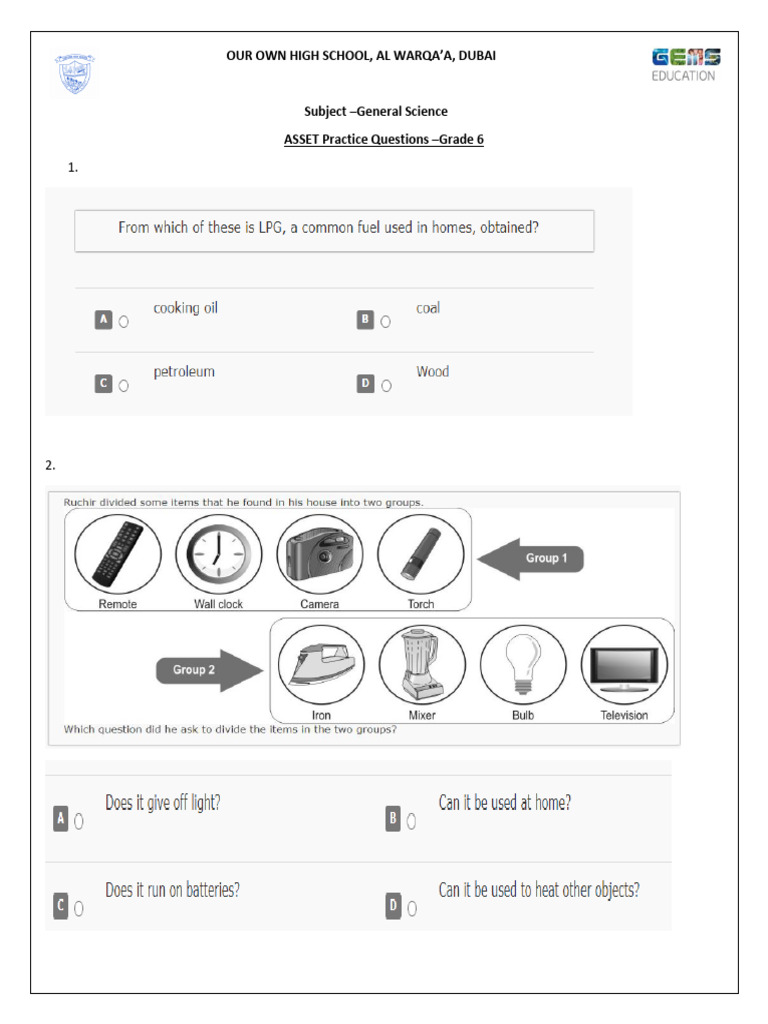 OUR OWN HIGH SCHOOL, AL WARQA'A, DUBAI

GEMS EDUCATION

Subject –General Science

ASSET Practice Questions –Grade 6

1.

From which of these is LPG, a common fuel used in homes, obtained?

A cooking oil

B coal

C petroleum

D Wood

2.

Ruchir divided some items that he found in his house into two groups.

Remote Wall clock Camera Torch

Group 1

Group 2

Iron Mixer Bulb Television

Which question did he ask to divide the items in the two groups?

A Does it give off light?

B Can it be used at home?

C Does it run on batteries?

D Can it be used to heat other objects?