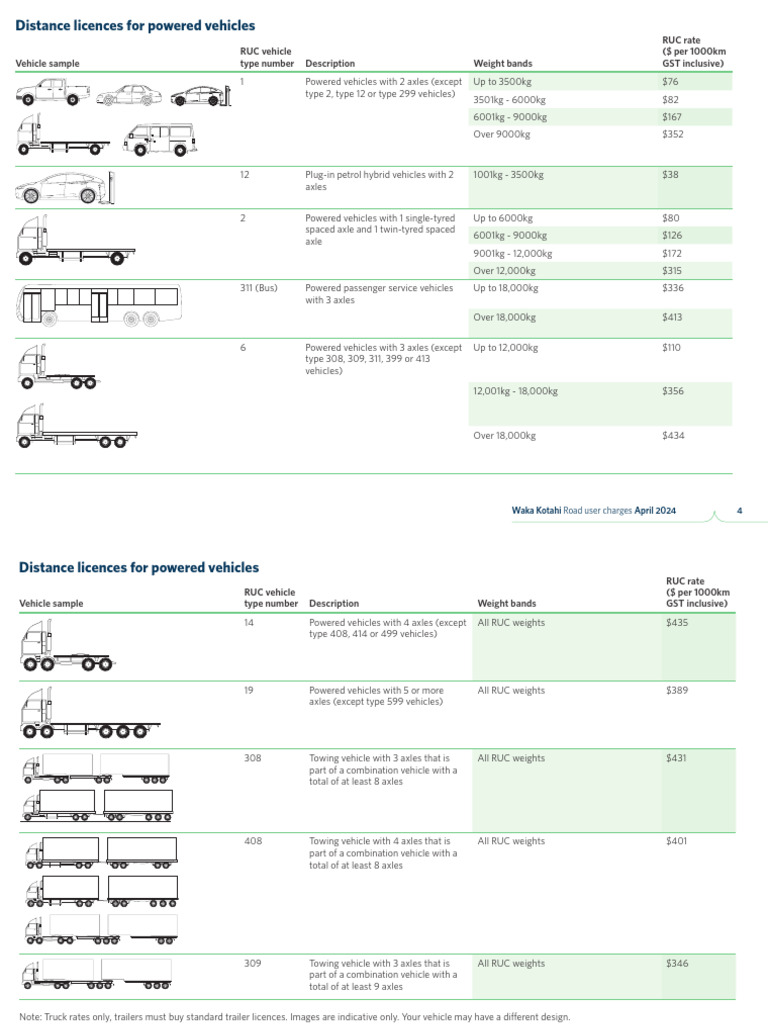 Distance licences for powered vehicles

| Vehicle sample | RUC vehicle type number | Description | Weight bands | RUC rate ($ per 1000km GST inclusive) |
|---|---|---|---|---|
| | 1 | Powered vehicles with 2 axles (except type 2, type 12 or type 299 vehicles) | Up to 3500kg | $76 |
| | | | 3501kg - 6000kg | $82 |
| | | | 6001kg - 9000kg | $167 |
| | | | Over 9000kg | $352 |
| | 12 | Plug-in petrol hybrid vehicles with 2 axles | 1001kg - 3500kg | $38 |
| | 2 | Powered vehicles with 1 single-tyred spaced axle and 1 twin-tyred spaced axle | Up to 6000kg | $80 |
| | | | 6001kg - 9000kg | $126 |
| | | | 9001kg - 12,000kg | $172 |
| | | | Over 12,000kg | $315 |
| | 311 (Bus) | Powered passenger service vehicles with 3 axles | Up to 18,000kg | $336 |
| | | | Over 18,000kg | $413 |
| | 6 | Powered vehicles with 3 axles (except type 308, 309, 311, 399 or 413 vehicles) | Up to 12,000kg | $110 |
| | | | 12,001kg - 18,000kg | $356 |
| | | | Over 18,000kg | $434 |

Waka Kotahi Road user charges April 2024 4

Distance licences for powered vehicles

| Vehicle sample | RUC vehicle type number | Description | Weight bands | RUC rate ($ per 1000km GST inclusive) |
|---|---|---|---|---|
| | 14 | Powered vehicles with 4 axles (except type 408, 414 or 499 vehicles) | All RUC weights | $435 |
| | 19 | Powered vehicles with 5 or more axles (except type 599 vehicles) | All RUC weights | $389 |
| | 308 | Towing vehicle with 3 axles that is part of a combination vehicle with a total of at least 8 axles | All RUC weights | $431 |
| | 408 | Towing vehicle with 4 axles that is part of a combination vehicle with a total of at least 8 axles | All RUC weights | $401 |
| | 309 | Towing vehicle with 3 axles that is part of a combination vehicle with a total of at least 9 axles | All RUC weights | $346 |

Note: Truck rates only, trailers must buy standard trailer licences. Images are indicative only. Your vehicle may have a different design.