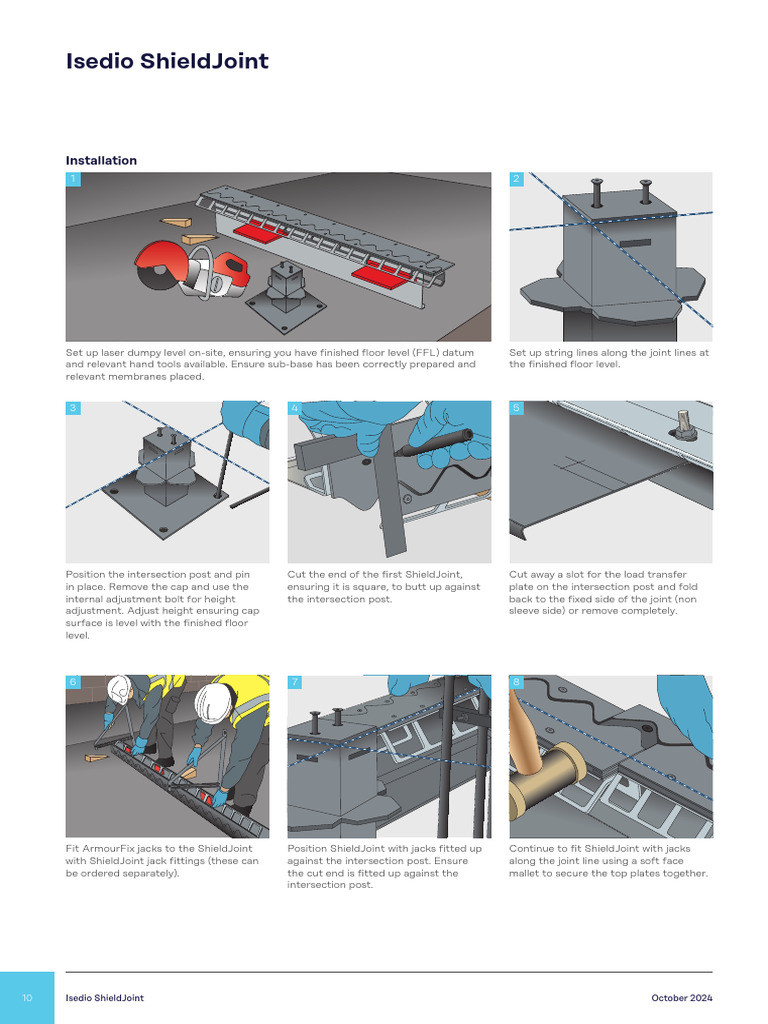 Isedio ShieldJoint

Installation

1

Set up laser dumpy level on-site, ensuring you have finished floor level (FFL) datum and relevant hand tools available. Ensure sub-base has been correctly prepared and relevant membranes placed.

2

Set up string lines along the joint lines at the finished floor level.

3

Position the intersection post and pin in place. Remove the cap and use the internal adjustment bolt for height adjustment. Adjust height ensuring cap surface is level with the finished floor level.

4

Cut the end of the first ShieldJoint, ensuring it is square, to butt up against the intersection post.

5

Cut away a slot for the load transfer plate on the intersection post and fold back to the fixed side of the joint (non sleeve side) or remove completely.

6

Fit ArmourFix jacks to the ShieldJoint with ShieldJoint jack fittings (these can be ordered separately).

7

Position ShieldJoint with jacks fitted up against the intersection post. Ensure the cut end is fitted up against the intersection post.

8

Continue to fit ShieldJoint with jacks along the joint line using a soft face mallet to secure the top plates together.

10 Isedio ShieldJoint October 2024