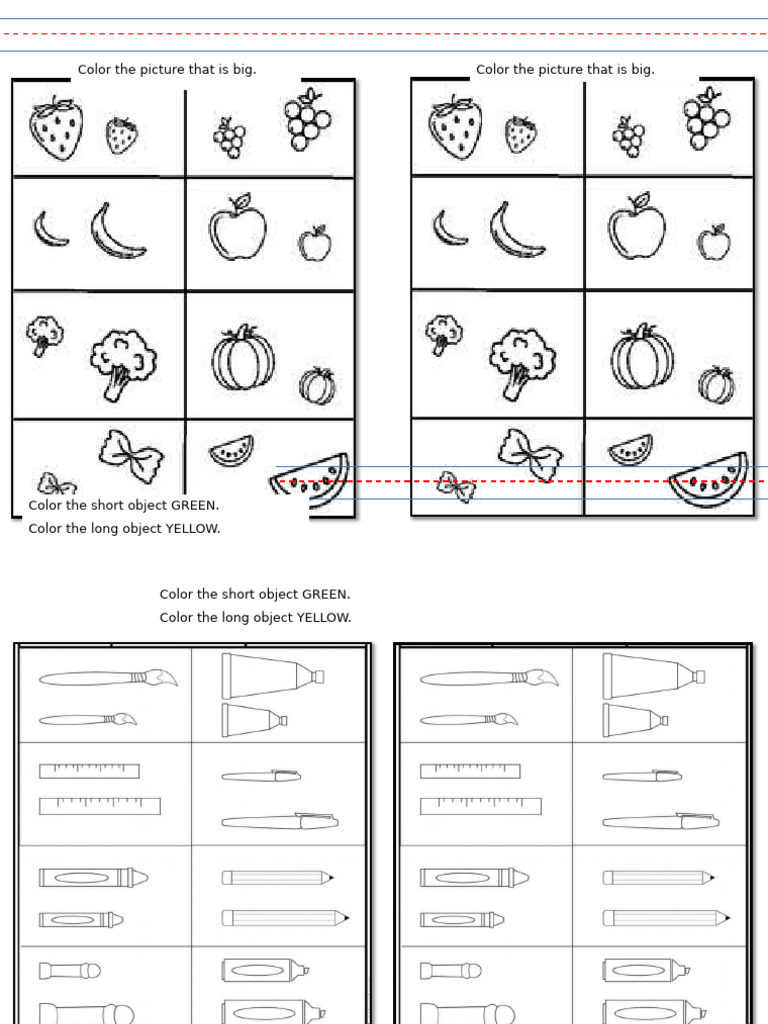 Color the picture that is big.

Color the picture that is big.

Color the short object GREEN.
Color the long object YELLOW.

Color the short object GREEN.
Color the long object YELLOW.