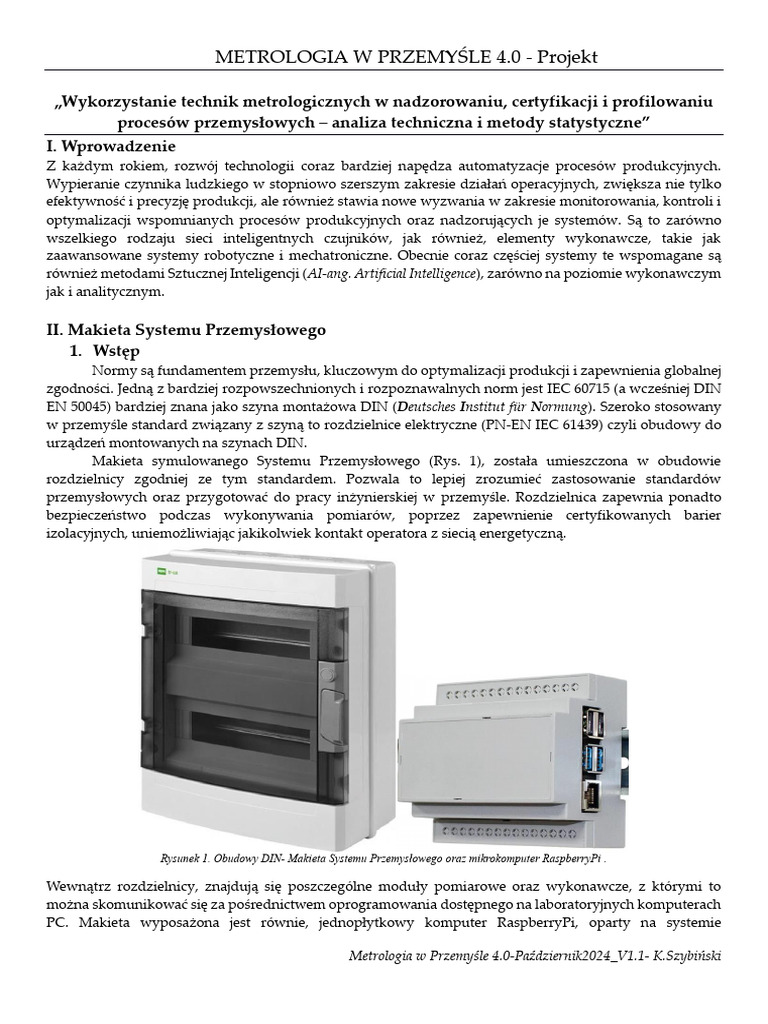 METROLOGIA W PRZEMYŚLE 4.0 - Projekt

„Wykorzystanie technik metrologicznych w nadzorowaniu, certyfikacji i profilowaniu procesów przemysłowych – analiza techniczna i metody statystyczne”

I. Wprowadzenie

Z każdym rokiem, rozwój technologii coraz bardziej napędza automatyzacje procesów produkcyjnych. Wypieranie czynnika ludzkiego w stopniowo szerszym zakresie działań operacyjnych, zwiększa nie tylko efektywność i precyzję produkcji, ale również stawia nowe wyzwania w zakresie monitorowania, kontroli i optymalizacji wspomnianych procesów produkcyjnych oraz nadzorujących je systemów. Są to zarówno wszelkiego rodzaju sieci inteligentnych czujników, jak również, elementy wykonawcze, takie jak zaawansowane systemy robotyczne i mechatroniczne. Obecnie coraz częściej systemy te wspomagane są również metodami Sztucznej Inteligencji (AI-ang. Artificial Intelligence), zarówno na poziomie wykonawczym jak i analitycznym.

II. Makieta Systemu Przemysłowego

1. Wstęp

Normy są fundamentem przemysłu, kluczowym do optymalizacji produkcji i zapewnienia globalnej zgodności. Jedną z bardziej rozpowszechnionych i rozpoznawalnych norm jest IEC 60715 (a wcześniej DIN EN 50045) bardziej znana jako szyna montażowa DIN (Deutsches Institut für Normung). Szeroko stosowany w przemyśle standard związany z szyną to rozdzielnice elektryczne (PN-EN IEC 61439) czyli obudowy do urządzeń montowanych na szynach DIN.

Makieta symulowanego Systemu Przemysłowego (Rys. 1), została umieszczona w obudowie rozdzielnicy zgodniej ze tym standardem. Pozwala to lepiej zrozumieć zastosowanie standardów przemysłowych oraz przygotować do pracy inżynierskiej w przemyśle. Rozdzielnica zapewnia ponadto bezpieczeństwo podczas wykonywania pomiarów, poprzez zapewnienie certyfikowanych barier izolacyjnych, uniemożliwiając jakikolwiek kontakt operatora z siecią energetyczną.

Rysunek 1. Obudowy DIN- Makieta Systemu Przemysłowego oraz mikrokomputer RaspberryPi .

Wewnątrz rozdzielnicy, znajdują się poszczególne moduły pomiarowe oraz wykonawcze, z którymi to można skomunikować się za pośrednictwem oprogramowania dostępnego na laboratoryjnych komputerach PC. Makieta wyposażona jest równie, jednopłytkowy komputer RaspberryPi, oparty na systemie

Metrologia w Przemyśle 4.0-Październik2024_V1.1- K.Szybiński