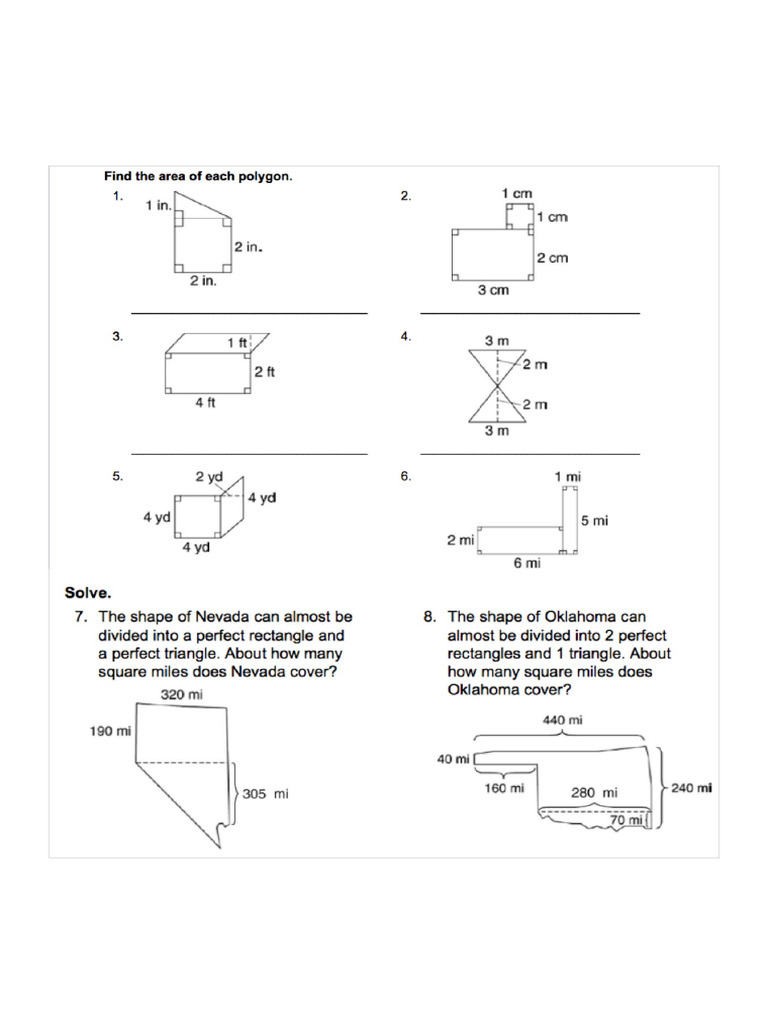 Find the area of each polygon.

1.
1 in.
2 in.
2 in.

2.
1 cm
1 cm
2 cm
3 cm

3.
1 ft
2 ft
4 ft

4.
3 m
2 m
2 m
3 m

5.
2 yd
4 yd
4 yd
4 yd

6.
1 mi
5 mi
2 mi
6 mi

Solve.

7. The shape of Nevada can almost be divided into a perfect rectangle and a perfect triangle. About how many square miles does Nevada cover?

320 mi
190 mi
305 mi

8. The shape of Oklahoma can almost be divided into 2 perfect rectangles and 1 triangle. About how many square miles does Oklahoma cover?

440 mi
40 mi
160 mi
280 mi
240 mi
70 mi